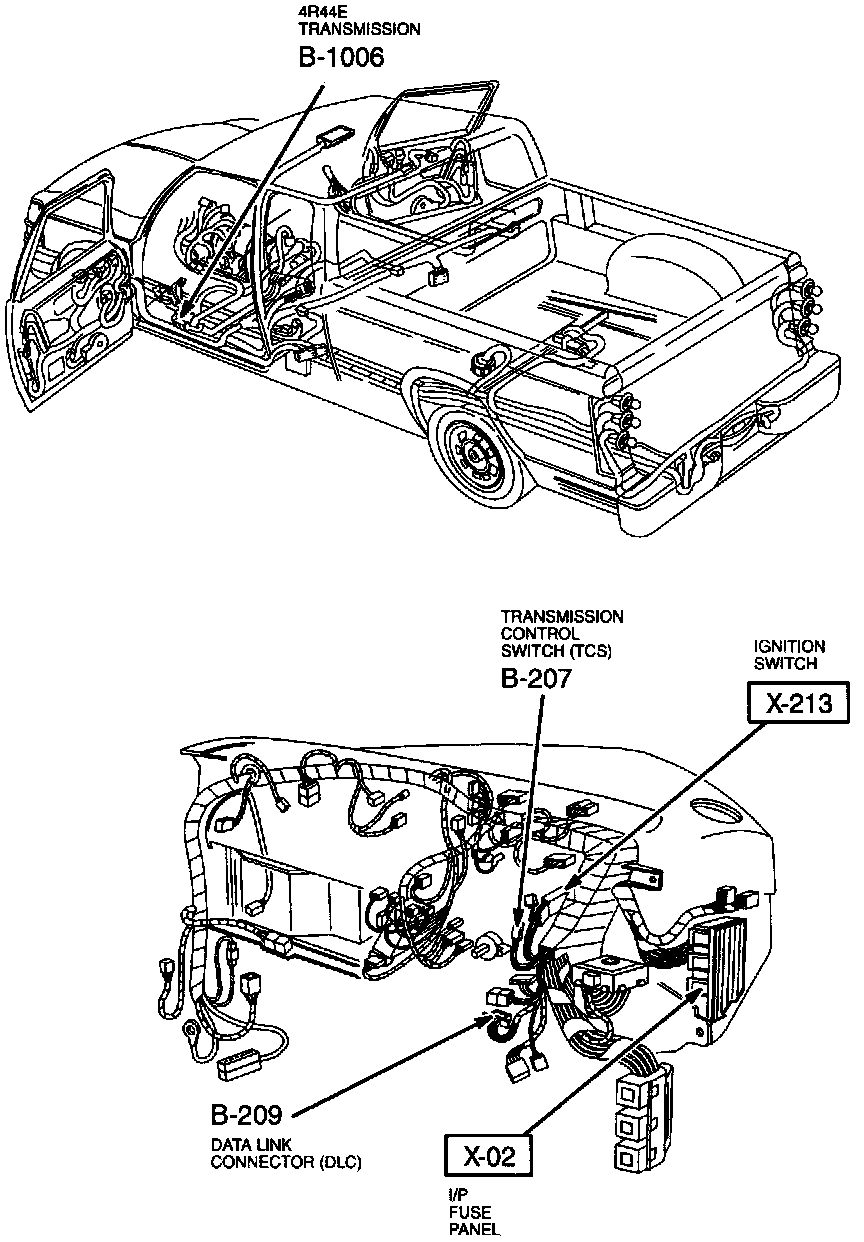 4R44E TRANSMISSION
B-1006

TRANSMISSION CONTROL SWITCH (TCS)
B-207

IGNITION SWITCH
X-213

B-209
DATA LINK CONNECTOR (DLC)

X-02
I/P FUSE PANEL