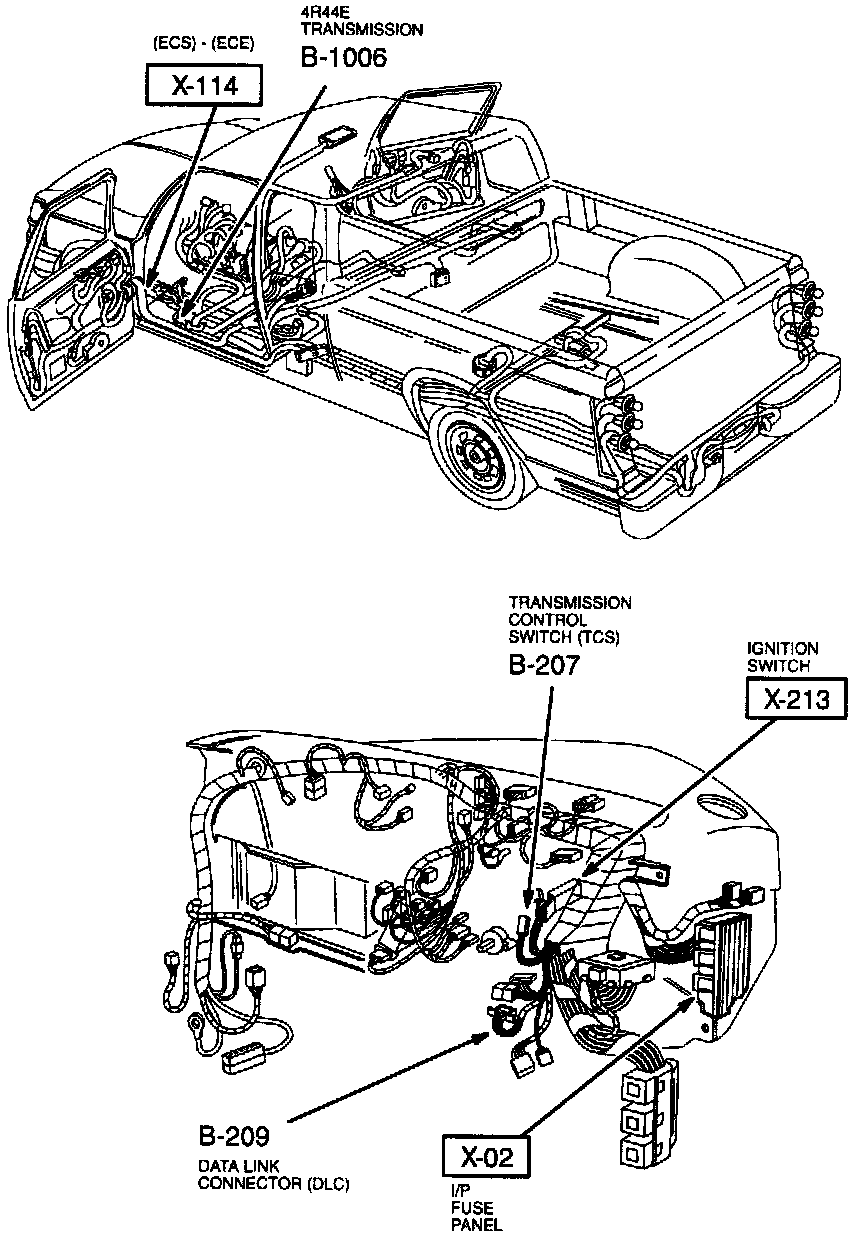 (ECS) - (ECE)

X-114

4R44E TRANSMISSION

B-1006

TRANSMISSION CONTROL SWITCH (TCS)

B-207

IGNITION SWITCH

X-213

B-209

DATA LINK CONNECTOR (DLC)

X-02

I/P FUSE PANEL