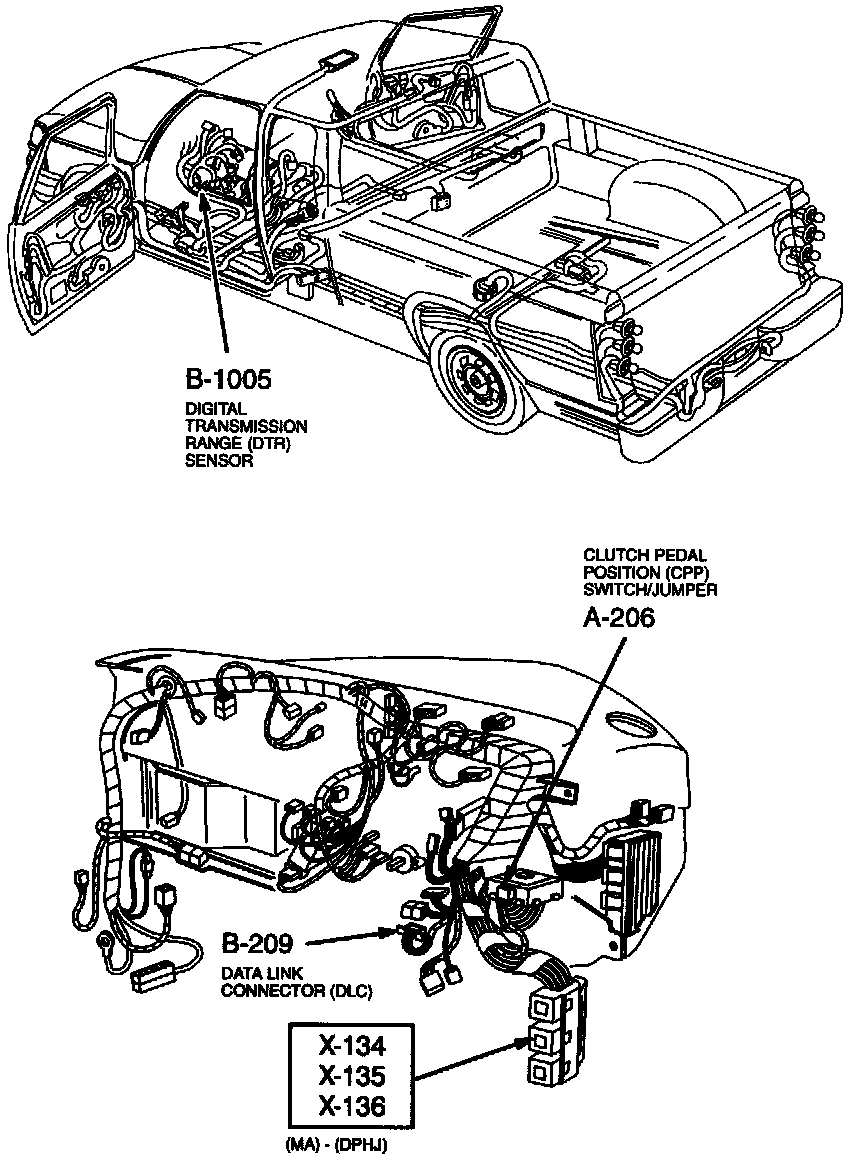 B-1005
DIGITAL TRANSMISSION RANGE (DTR) SENSOR

CLUTCH PEDAL POSITION (CPP) SWITCH/JUMPER
A-206

B-209
DATA LINK CONNECTOR (DLC)

X-134
X-135
X-136

(MA) - (DPHJ)