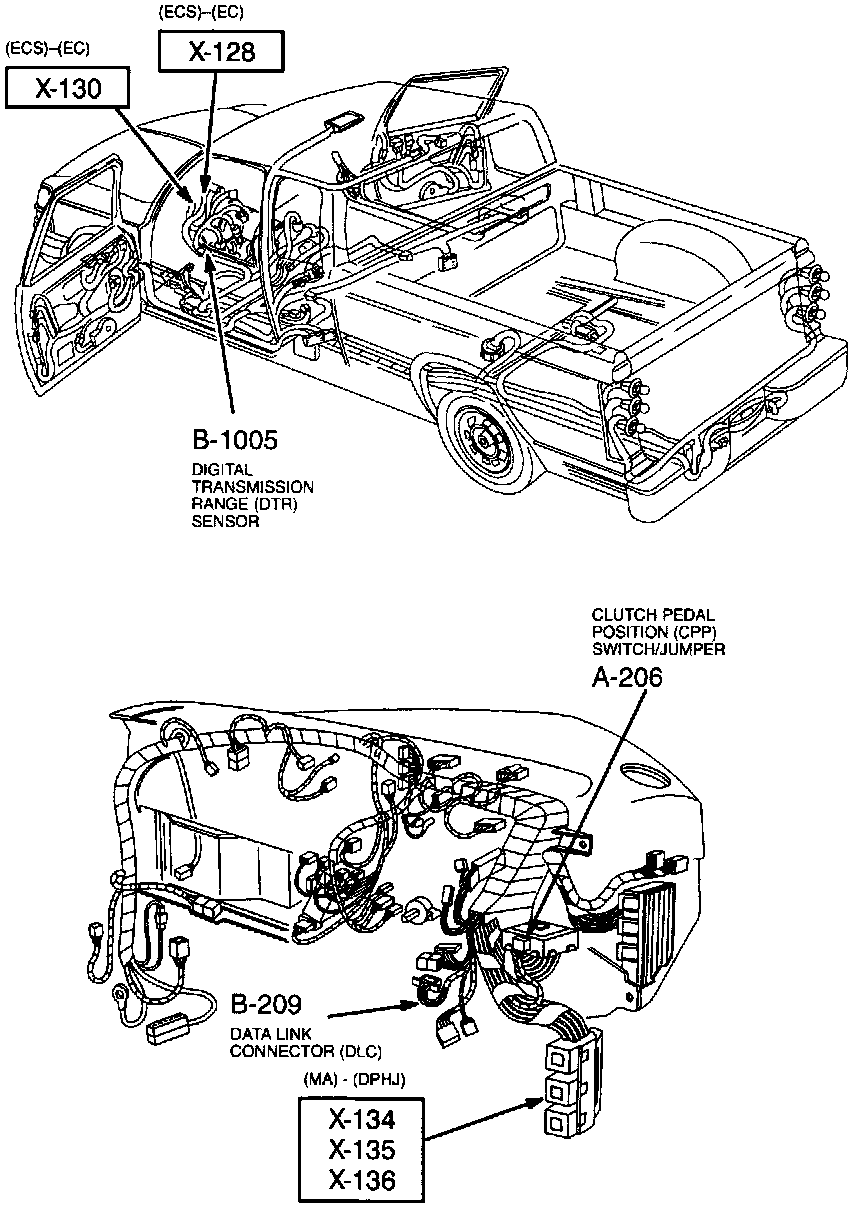 (ECS)–(EC)
X-128

(ECS)–(EC)
X-130

B-1005
DIGITAL TRANSMISSION RANGE (DTR) SENSOR

CLUTCH PEDAL POSITION (CPP) SWITCH/JUMPER
A-206

B-209
DATA LINK CONNECTOR (DLC)

(MA) - (DPHJ)
X-134
X-135
X-136