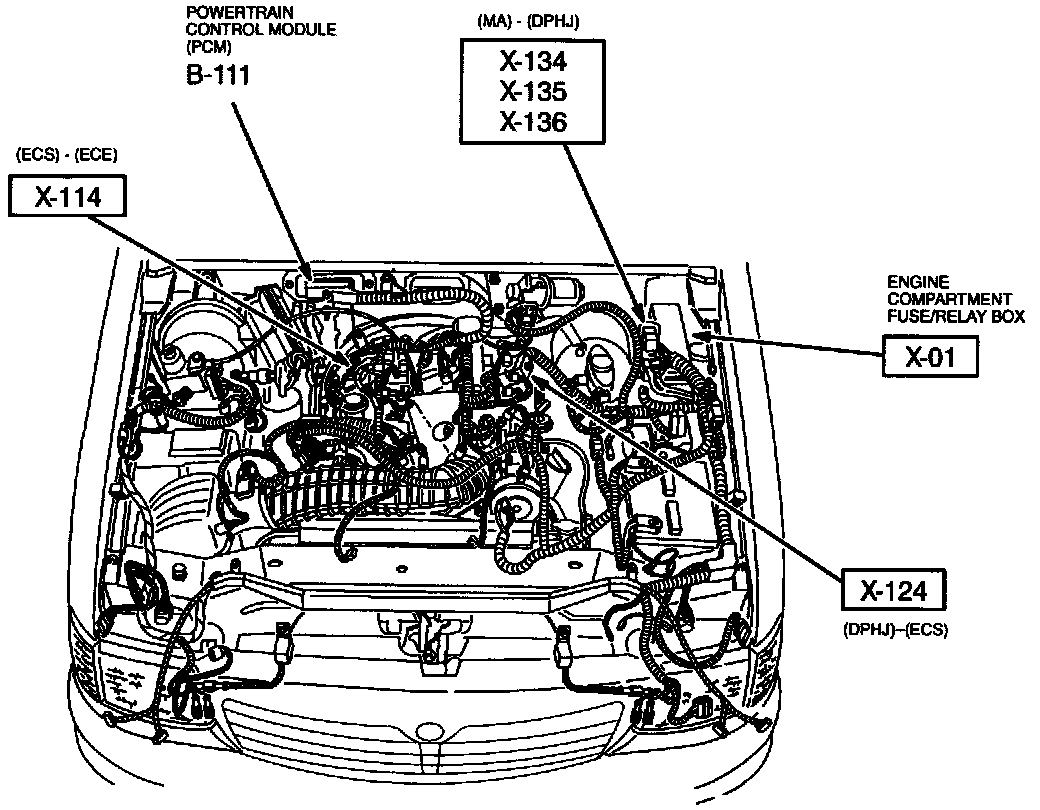 POWERTRAIN CONTROL MODULE (PCM)
B-111

(MA) - (DPHJ)
X-134
X-135
X-136

(ECS) - (ECE)
X-114

ENGINE COMPARTMENT FUSE/RELAY BOX
X-01

X-124
(DPHJ)–(ECS)