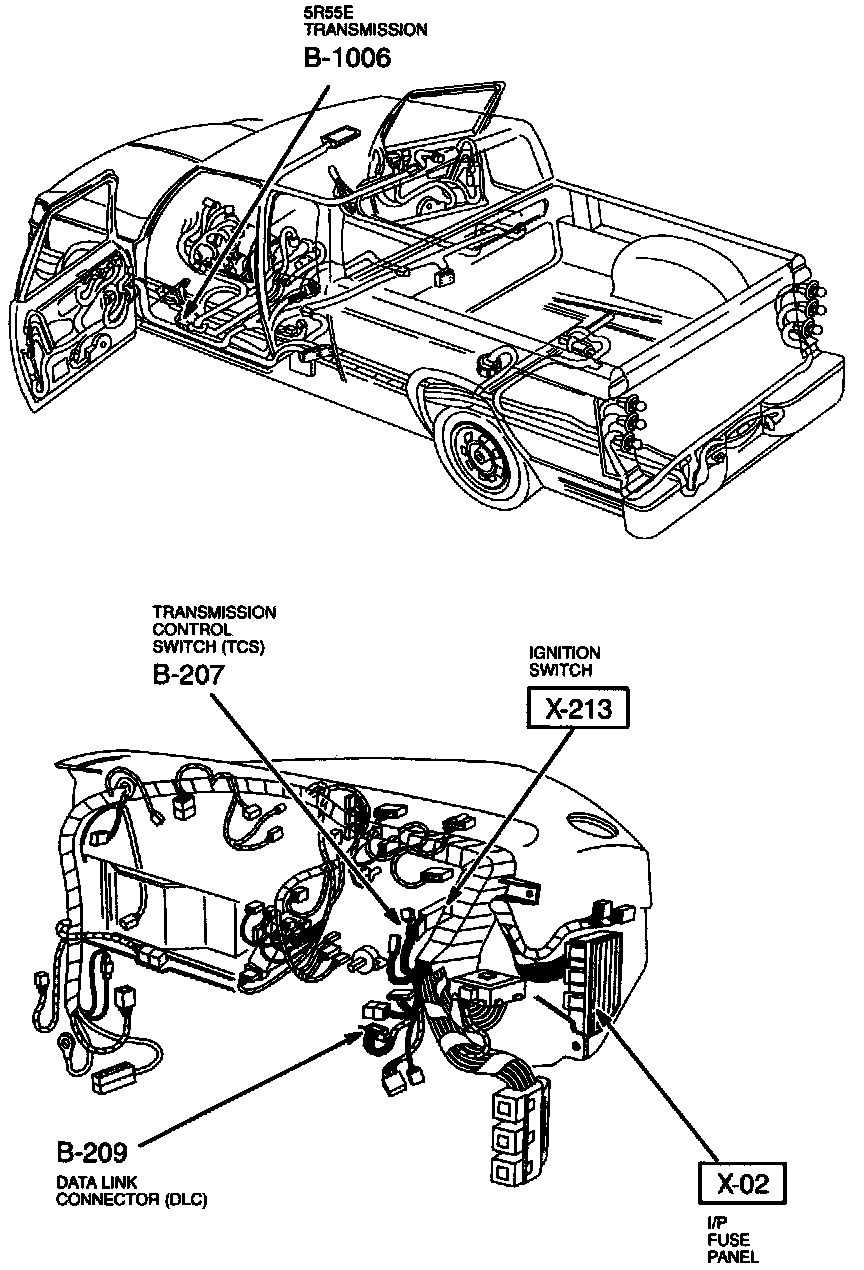 5R55E
TRANSMISSION
B-1006

TRANSMISSION
CONTROL
SWITCH (TCS)
B-207

IGNITION
SWITCH
X-213

B-209
DATA LINK
CONNECTOR (DLC)

X-02
I/P
FUSE
PANEL