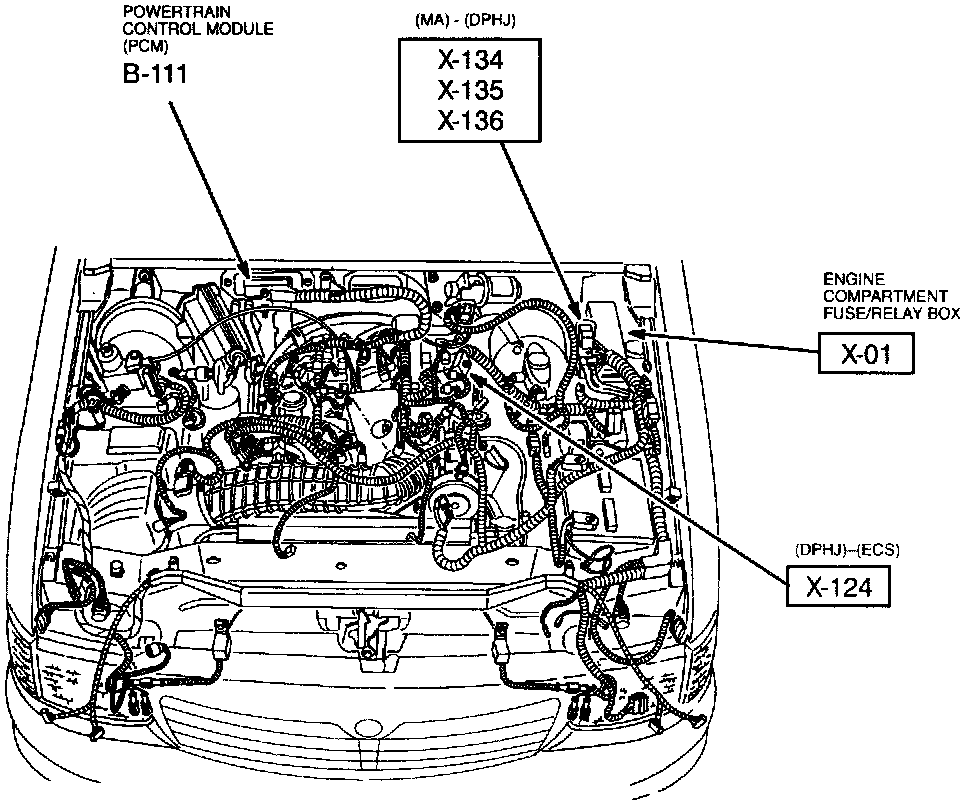 POWERTRAIN CONTROL MODULE (PCM)
B-111

(MA) - (DPHJ)
X-134
X-135
X-136

ENGINE COMPARTMENT FUSE/RELAY BOX
X-01

(DPHJ)–(ECS)
X-124