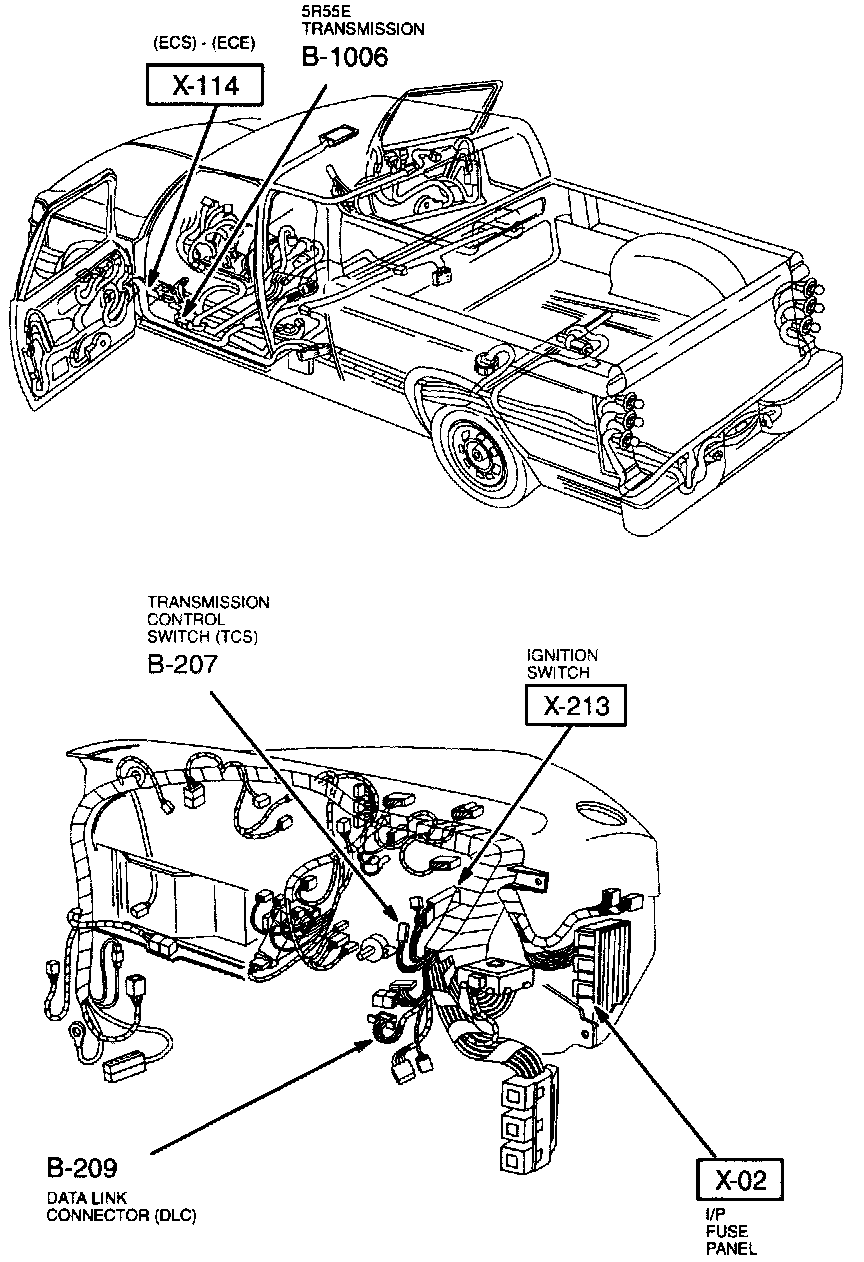 (ECS) - (ECE)
X-114

5R55E
TRANSMISSION
B-1006

TRANSMISSION
CONTROL
SWITCH (TCS)
B-207

IGNITION
SWITCH
X-213

B-209
DATA LINK
CONNECTOR (DLC)

X-02
I/P
FUSE
PANEL