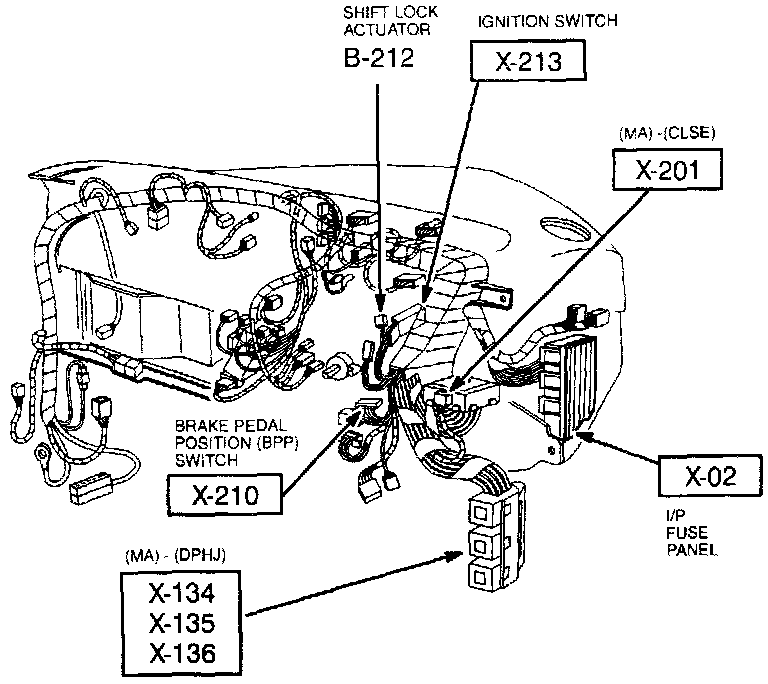 SHIFT LOCK ACTUATOR
B-212

IGNITION SWITCH
X-213

(MA) -(CLSE)
X-201

BRAKE PEDAL POSITION (BPP) SWITCH
X-210

X-02

I/P FUSE PANEL

(MA) - (DPHJ)
X-134
X-135
X-136