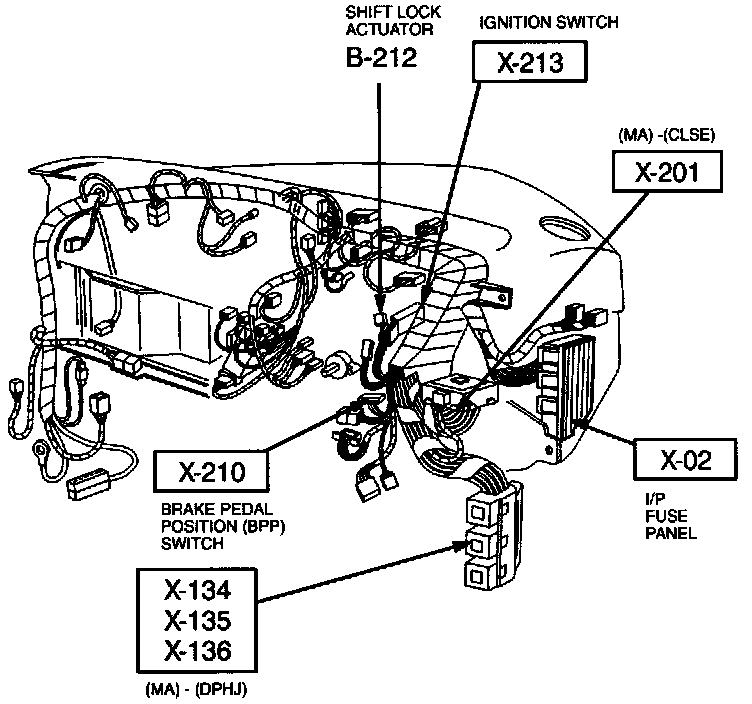 SHIFT LOCK ACTUATOR
B-212

IGNITION SWITCH
X-213

(MA) -(CLSE)
X-201

X-210
BRAKE PEDAL POSITION (BPP) SWITCH

X-02
I/P FUSE PANEL

X-134
X-135
X-136
(MA) - (DPHJ)