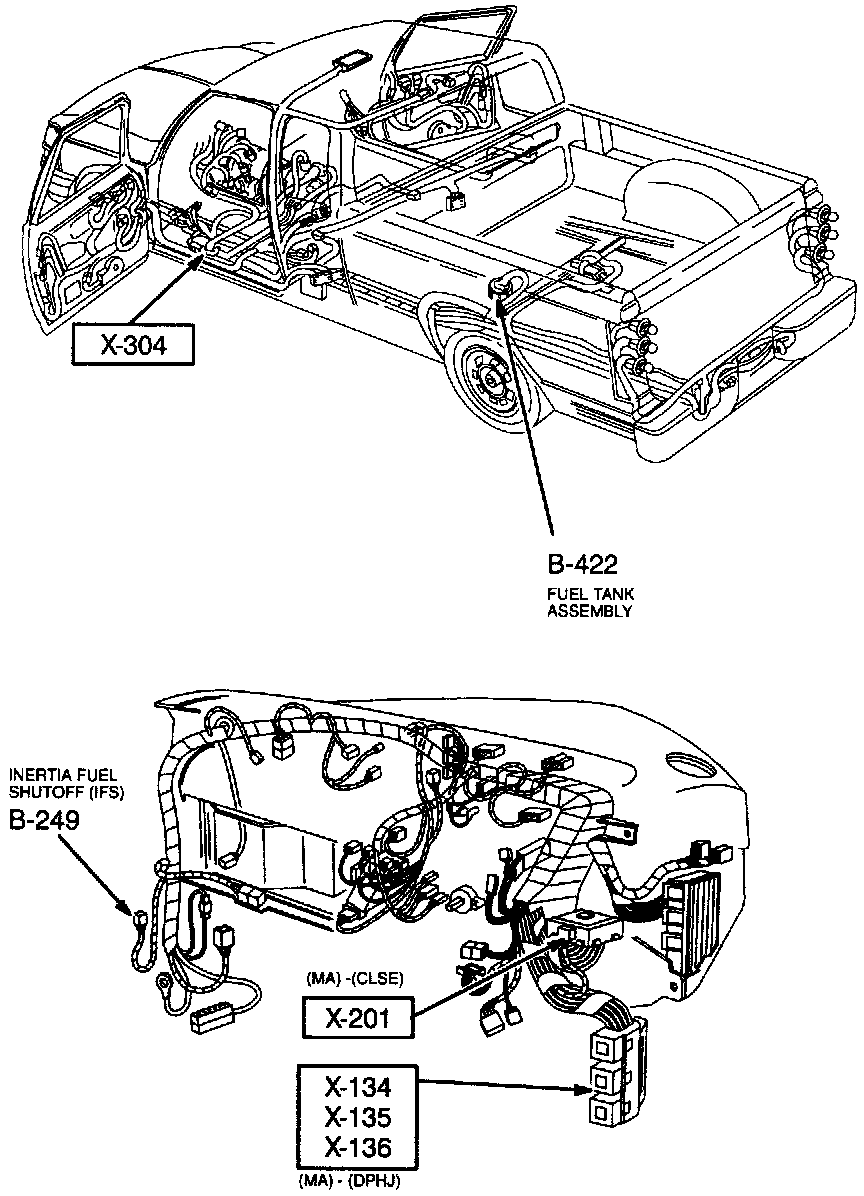 X-304

B-422
FUEL TANK ASSEMBLY

INERTIA FUEL SHUTOFF (IFS)
B-249

(MA) -(CLSE)
X-201

X-134
X-135
X-136
(MA) - (DPHJ)