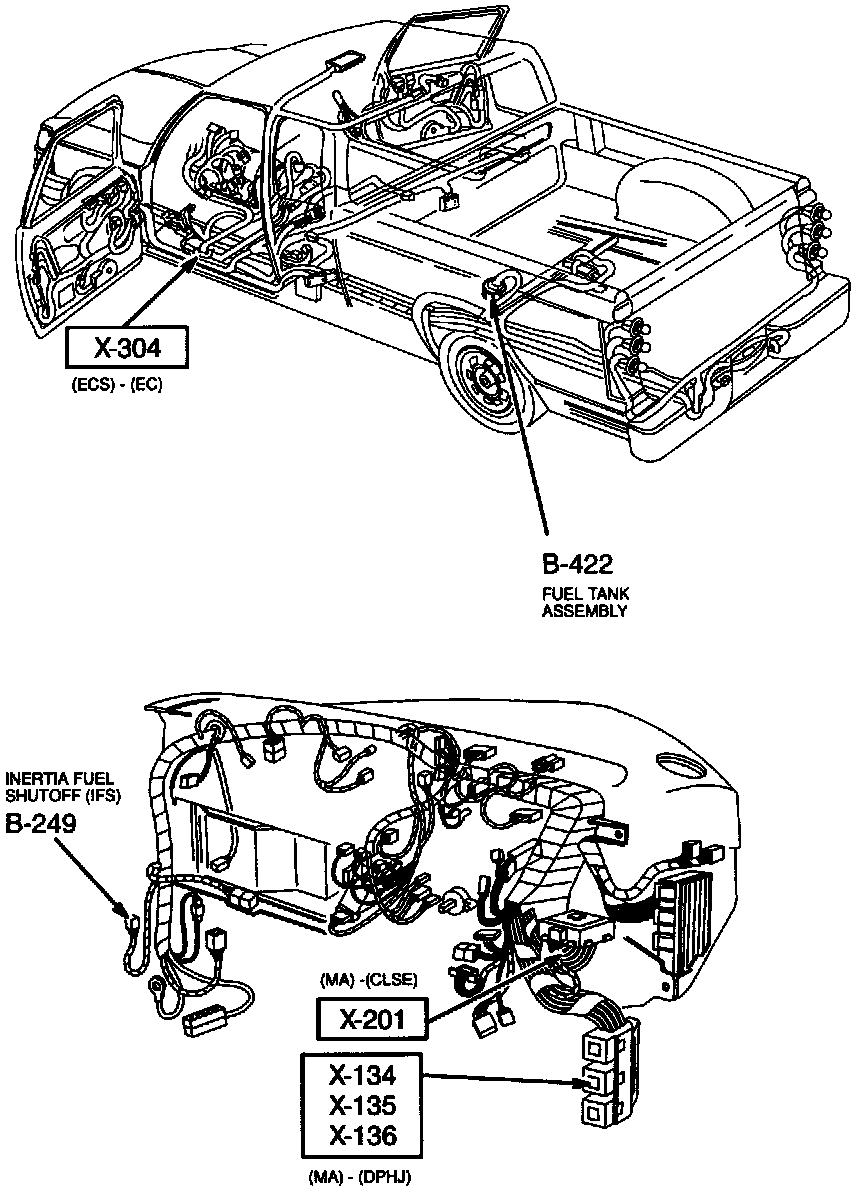 X-304
(ECS) - (EC)

B-422
FUEL TANK ASSEMBLY

INERTIA FUEL SHUTOFF (IFS)
B-249

(MA) -(CLSE)
X-201

X-134
X-135
X-136
(MA) - (DPHJ)