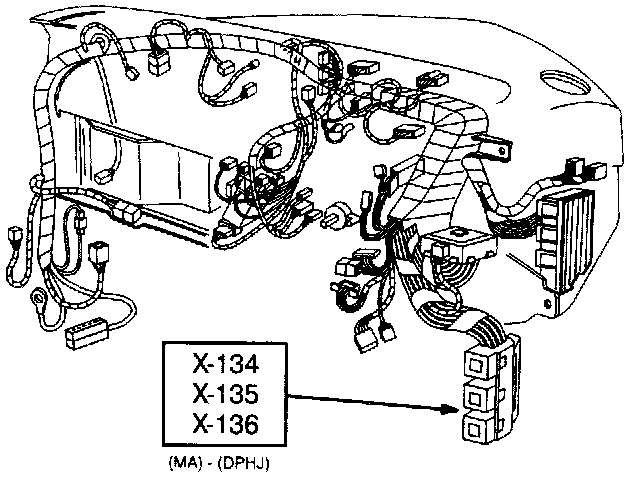 X-134
X-135
X-136

(MA) - (DPHJ)