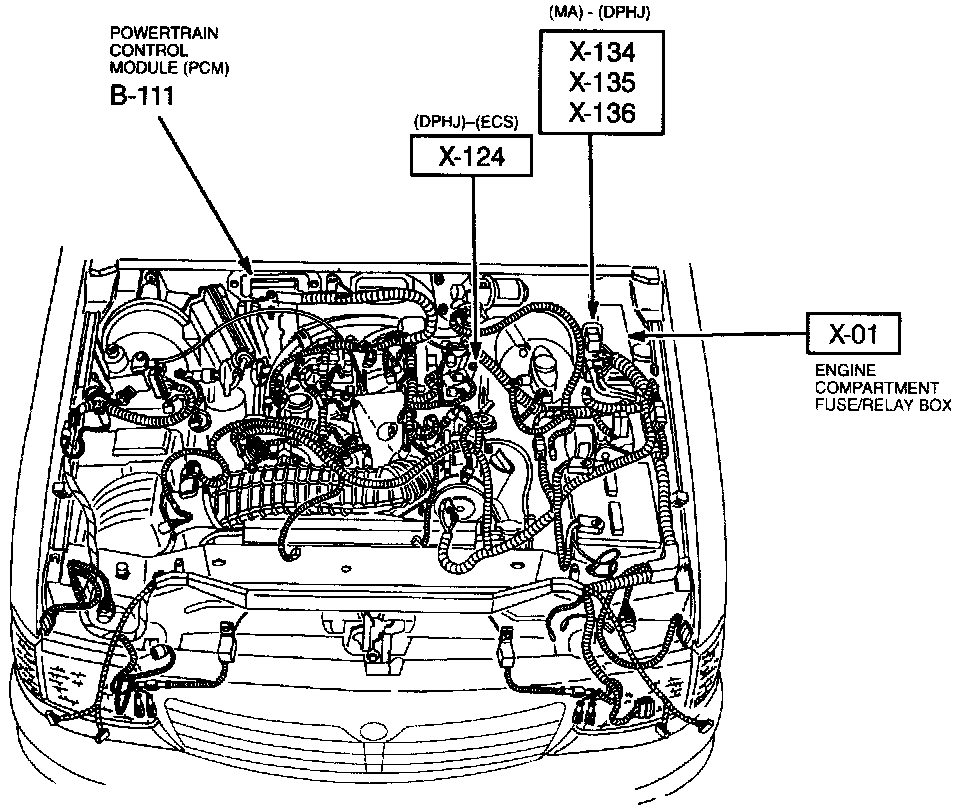 POWERTRAIN CONTROL MODULE (PCM)
B-111

(DPHJ)–(ECS)
X-124

(MA) - (DPHJ)
X-134
X-135
X-136

X-01
ENGINE COMPARTMENT FUSE/RELAY BOX