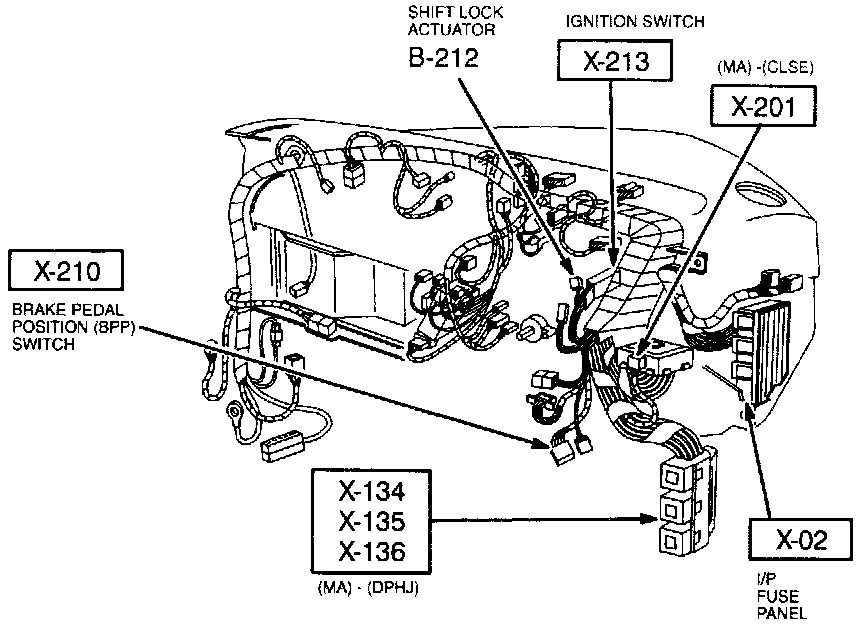 SHIFT LOCK ACTUATOR
B-212

IGNITION SWITCH
X-213

(MA) -(CLSE)
X-201

X-210
BRAKE PEDAL POSITION (BPP) SWITCH

X-134
X-135
X-136
(MA) - (DPHJ)

X-02
I/P FUSE PANEL