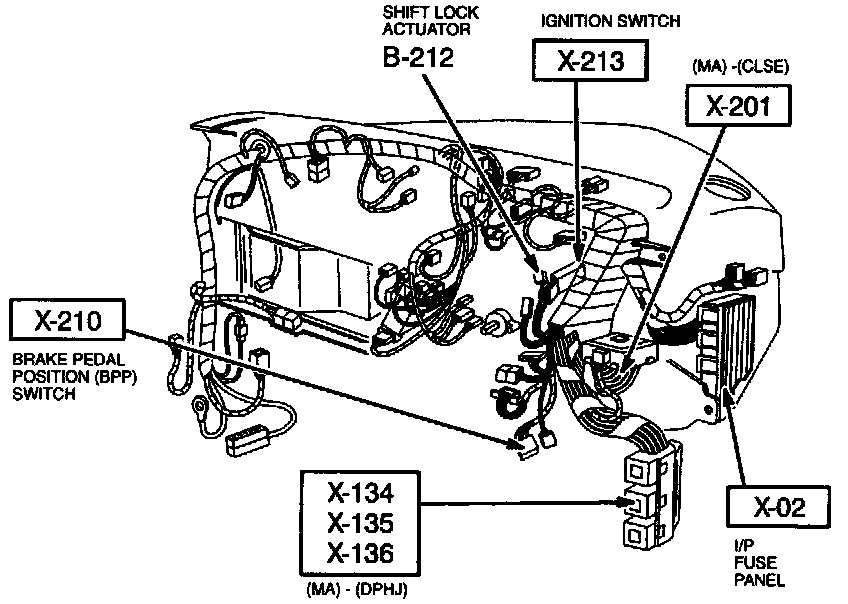 SHIFT LOCK ACTUATOR
B-212

IGNITION SWITCH
X-213

(MA) -(CLSE)
X-201

X-210
BRAKE PEDAL POSITION (BPP) SWITCH

X-134
X-135
X-136
(MA) - (DPHJ)

X-02
I/P FUSE PANEL