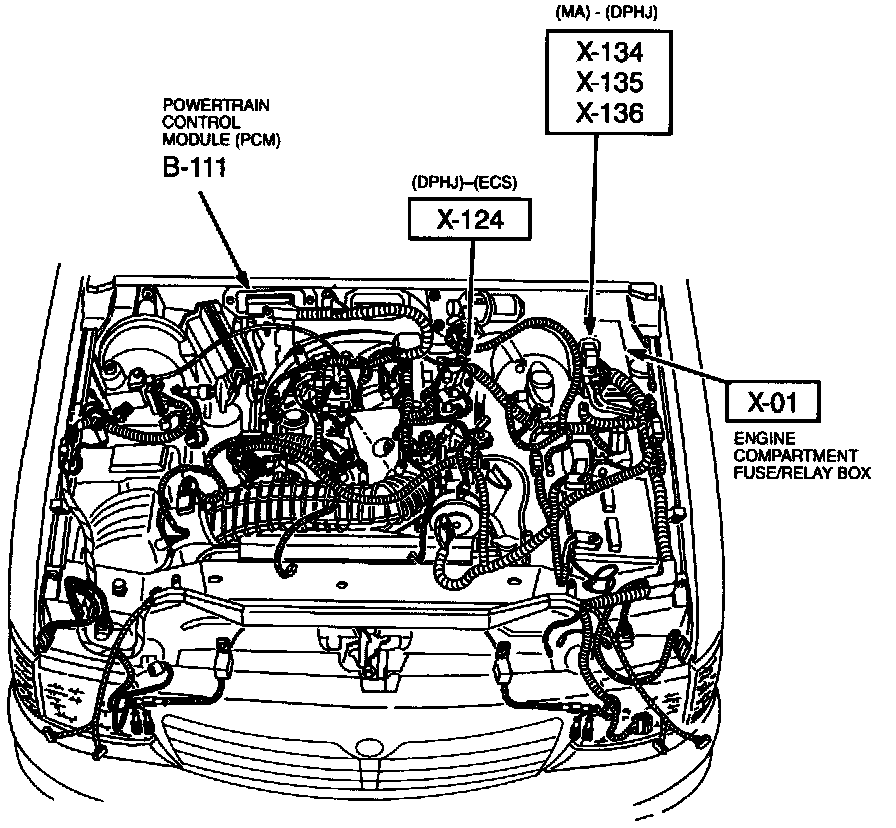 (MA) - (DPHJ)
X-134
X-135
X-136

POWERTRAIN CONTROL MODULE (PCM)
B-111

(DPHJ)–(ECS)
X-124

X-01
ENGINE COMPARTMENT FUSE/RELAY BOX