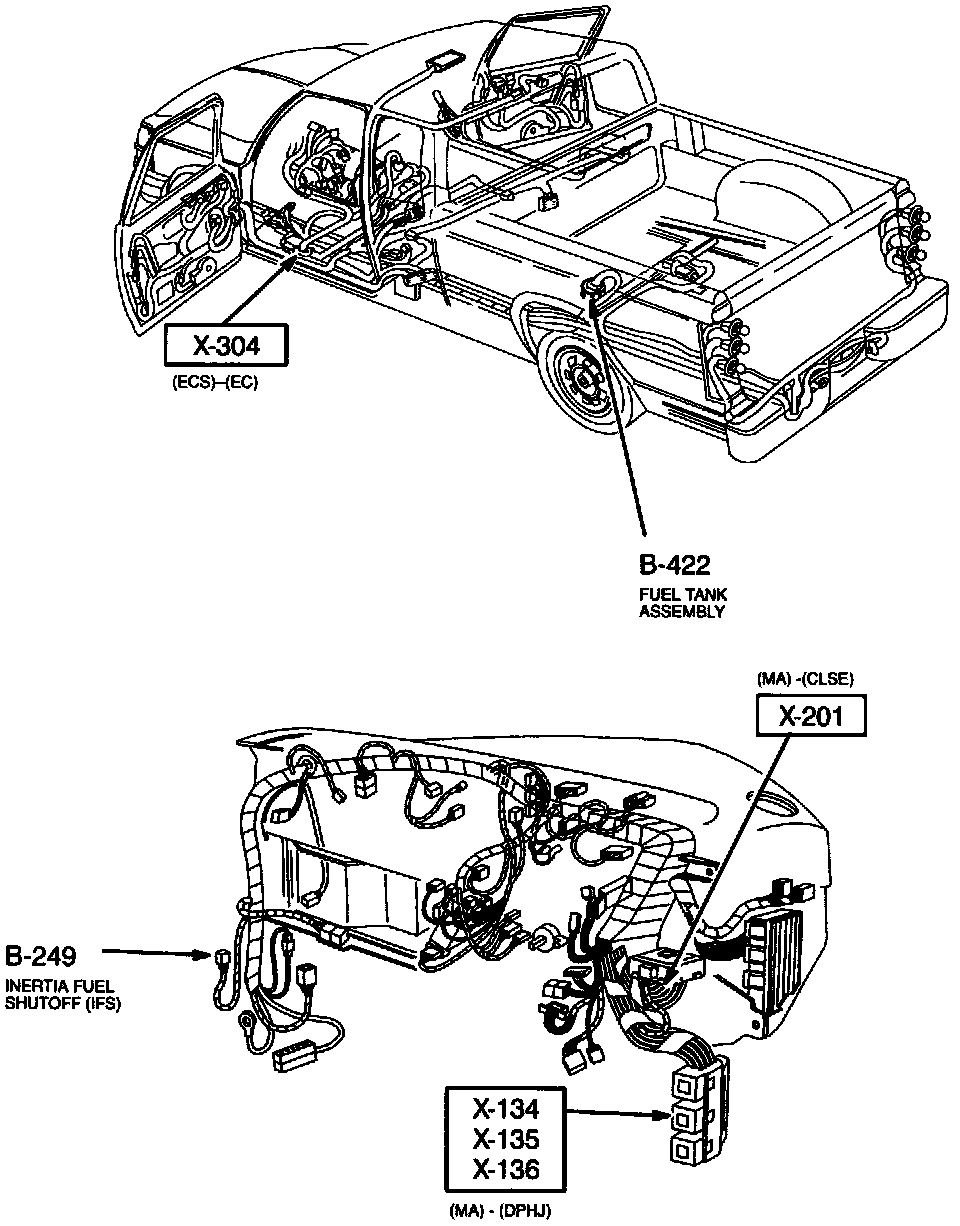 X-304
(ECS)–(EC)

B-422
FUEL TANK ASSEMBLY

(MA) -(CLSE)
X-201

B-249
INERTIA FUEL SHUTOFF (IFS)

X-134
X-135
X-136
(MA) - (DPHJ)