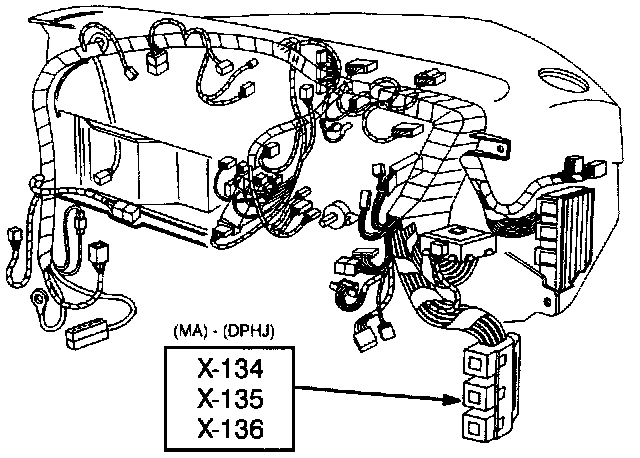 (MA) - (DPHJ)

X-134
X-135
X-136