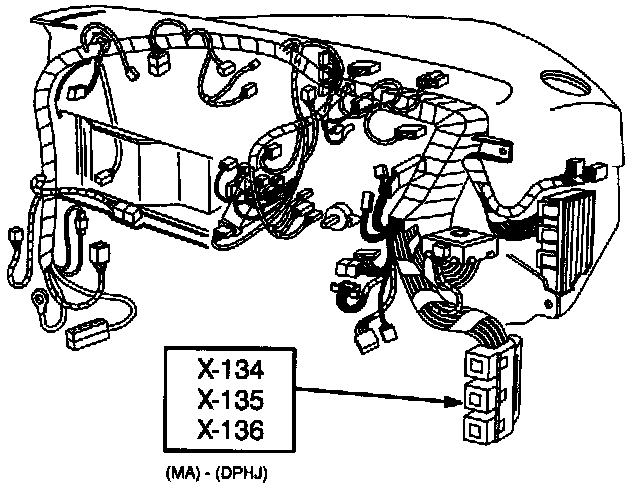 X-134
X-135
X-136

(MA) - (DPHJ)