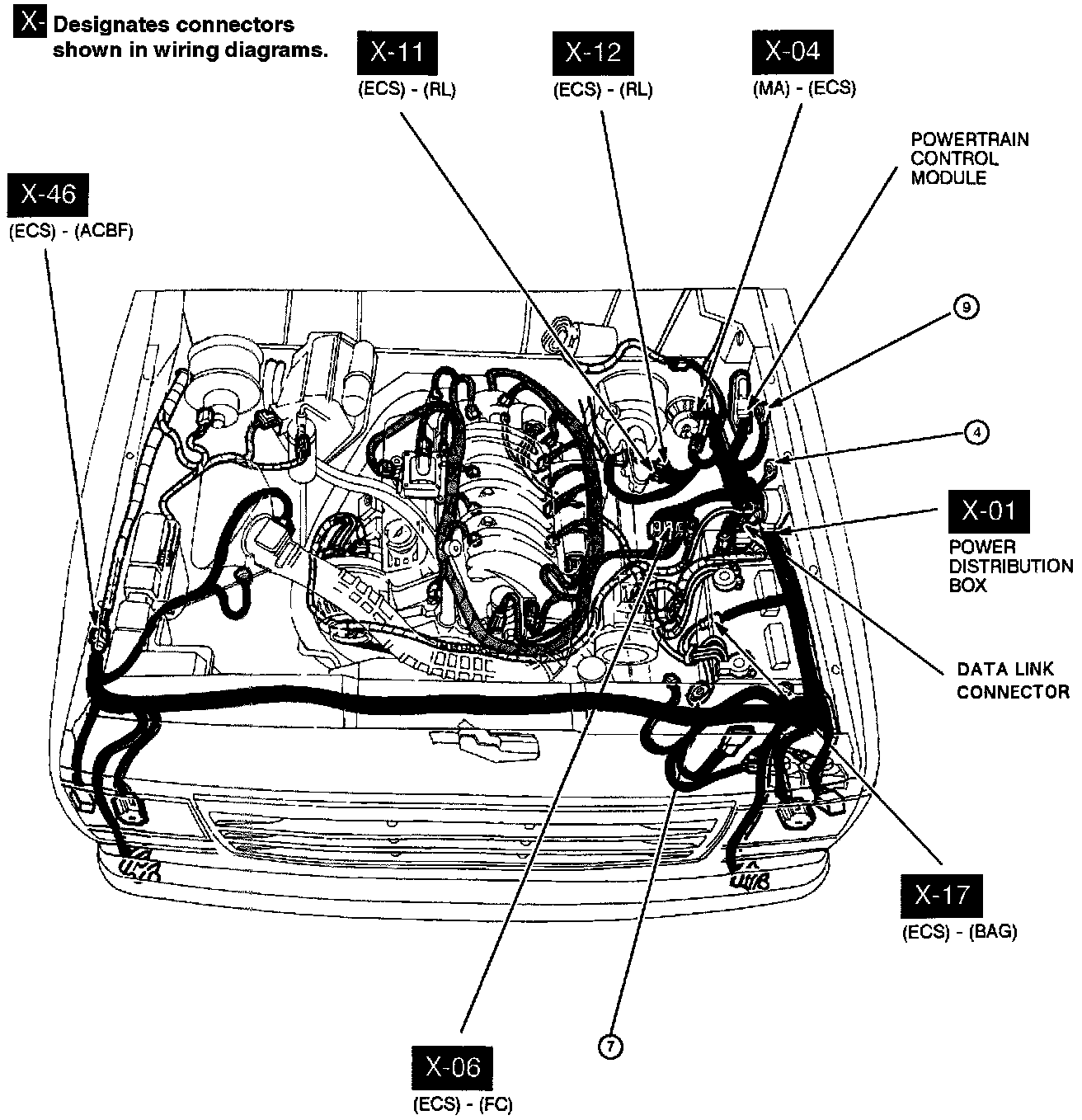 X- Designates connectors shown in wiring diagrams.

X-11
(ECS) - (RL)

X-12
(ECS) - (RL)

X-04
(MA) - (ECS)

POWERTRAIN CONTROL MODULE

X-46
(ECS) - (ACBF)

9

4

X-01
POWER DISTRIBUTION BOX

DATA LINK CONNECTOR

X-17
(ECS) - (BAG)

7

X-06
(ECS) - (FC)