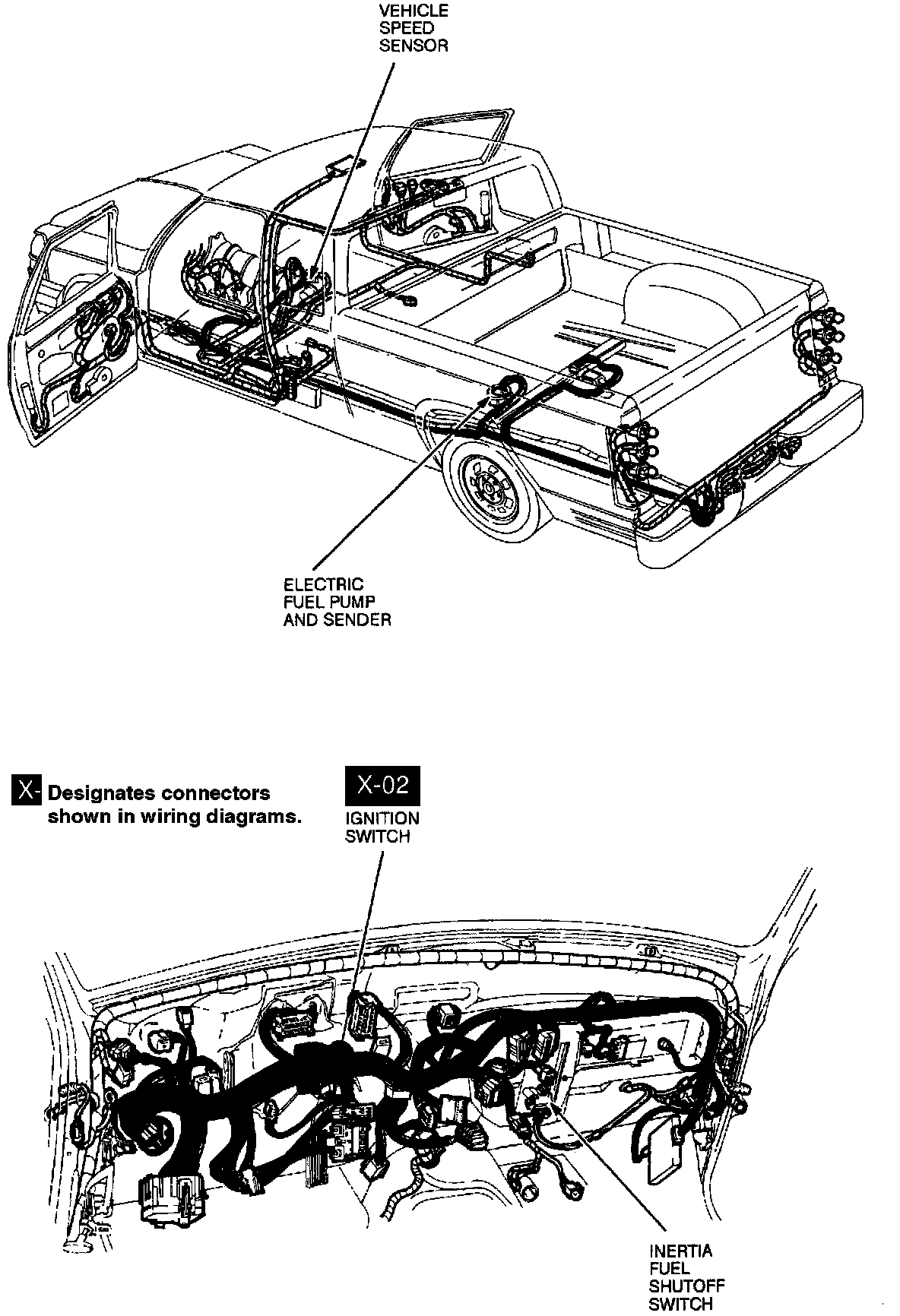 VEHICLE
SPEED
SENSOR

ELECTRIC
FUEL PUMP
AND SENDER

X- Designates connectors shown in wiring diagrams.

X-02
IGNITION
SWITCH

INERTIA
FUEL
SHUTOFF
SWITCH