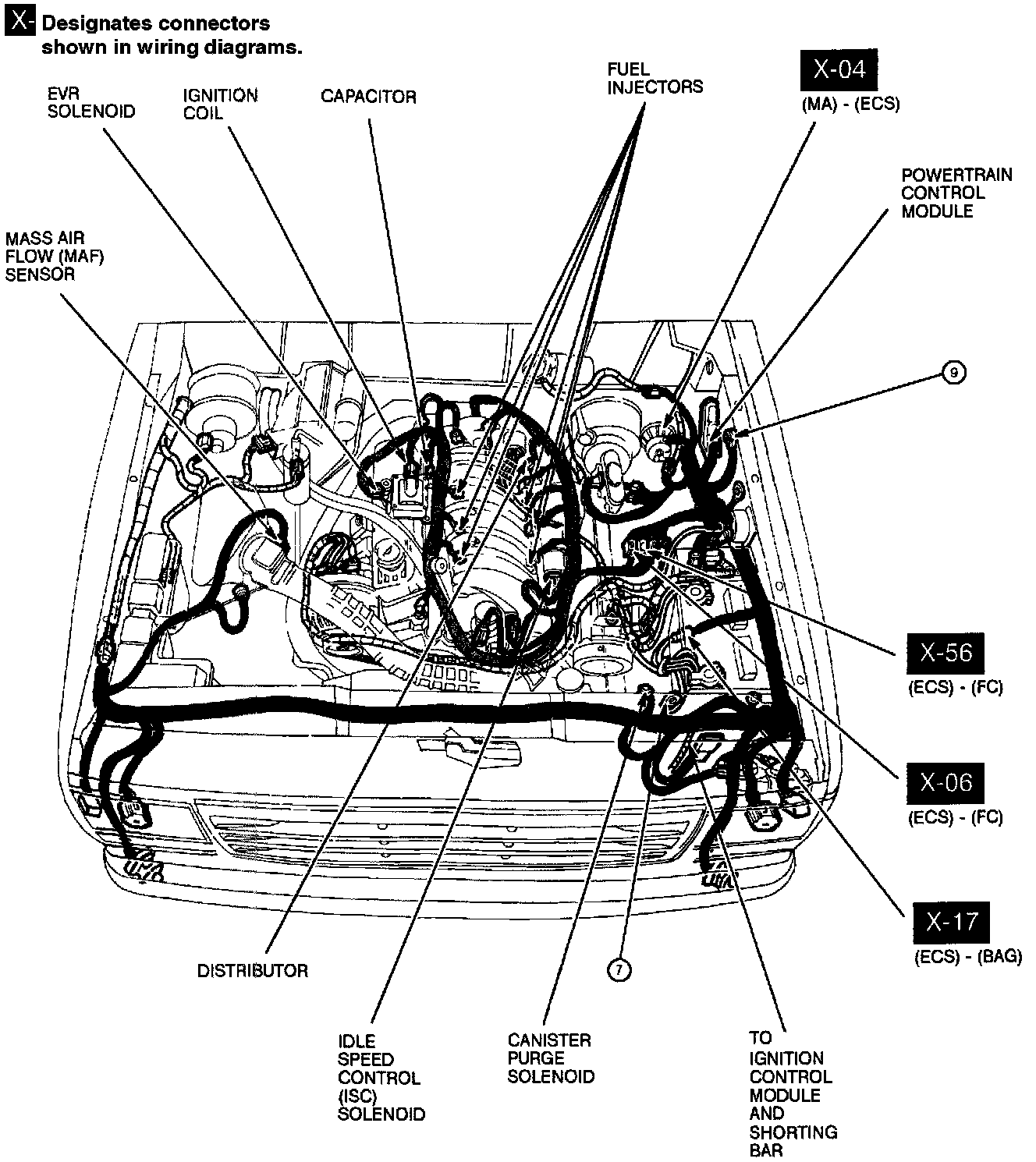 X- Designates connectors shown in wiring diagrams.

EVR SOLENOID

IGNITION COIL

CAPACITOR

FUEL INJECTORS

X-04
(MA) - (ECS)

POWERTRAIN CONTROL MODULE

MASS AIR FLOW (MAF) SENSOR

9

X-56
(ECS) - (FC)

X-06
(ECS) - (FC)

X-17
(ECS) - (BAG)

DISTRIBUTOR

7

IDLE SPEED CONTROL (ISC) SOLENOID

CANISTER PURGE SOLENOID

TO IGNITION CONTROL MODULE AND SHORTING BAR