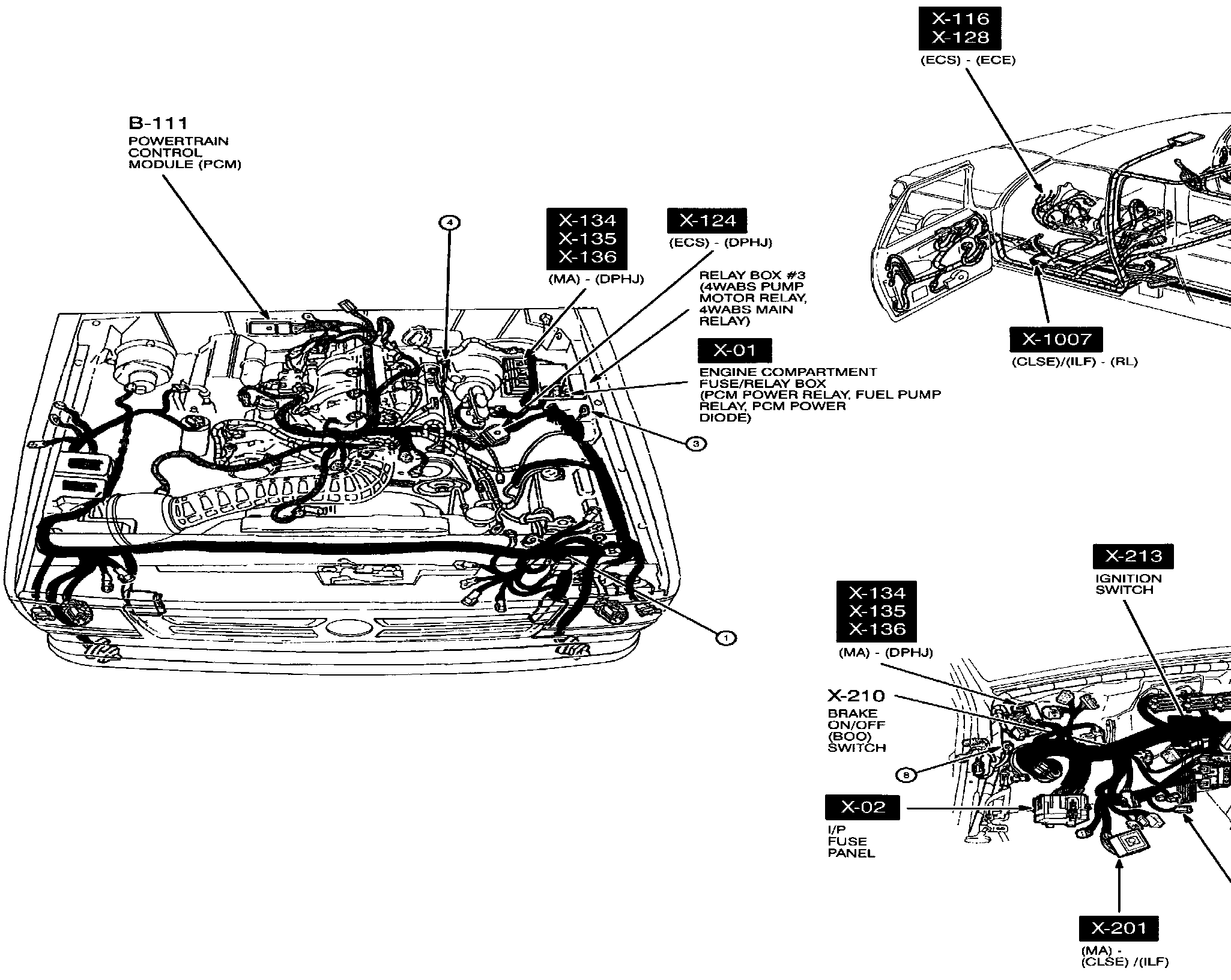 X-116
X-128
(ECS) - (ECE)

B-111
POWERTRAIN CONTROL MODULE (PCM)

4

X-134
X-135
X-136
(MA) - (DPHJ)

X-124
(ECS) - (DPHJ)

RELAY BOX #3 (4WABS PUMP MOTOR RELAY, 4WABS MAIN RELAY)

X-01
ENGINE COMPARTMENT FUSE/RELAY BOX (PCM POWER RELAY, FUEL PUMP RELAY, PCM POWER DIODE)

3

1

X-1007
(CLSE)/(ILF) - (RL)

X-213
IGNITION SWITCH

X-134
X-135
X-136
(MA) - (DPHJ)

X-210
BRAKE ON/OFF (BOO) SWITCH

8

X-02
I/P FUSE PANEL

X-201
(MA) - (CLSE) /(ILF)