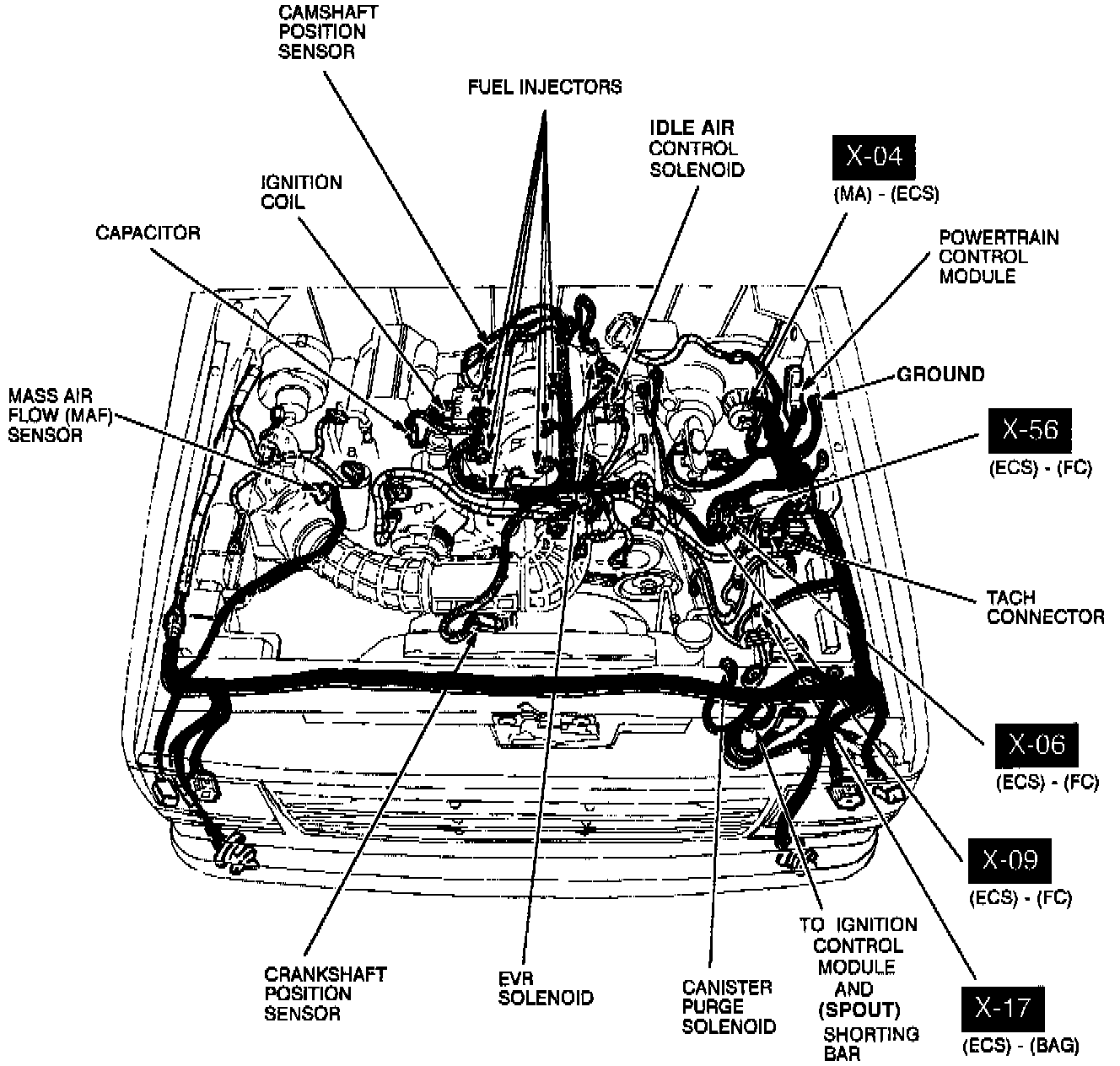 CAMSHAFT POSITION SENSOR

FUEL INJECTORS

IDLE AIR CONTROL SOLENOID

X-04
(MA) - (ECS)

IGNITION COIL

CAPACITOR

POWERTRAIN CONTROL MODULE

GROUND

MASS AIR FLOW (MAF) SENSOR

X-56
(ECS) - (FC)

TACH CONNECTOR

X-06
(ECS) - (FC)

X-09
(ECS) - (FC)

CRANKSHAFT POSITION SENSOR

EVR SOLENOID

CANISTER PURGE SOLENOID

TO IGNITION CONTROL MODULE AND (SPOUT) SHORTING BAR

X-17
(ECS) - (BAG)