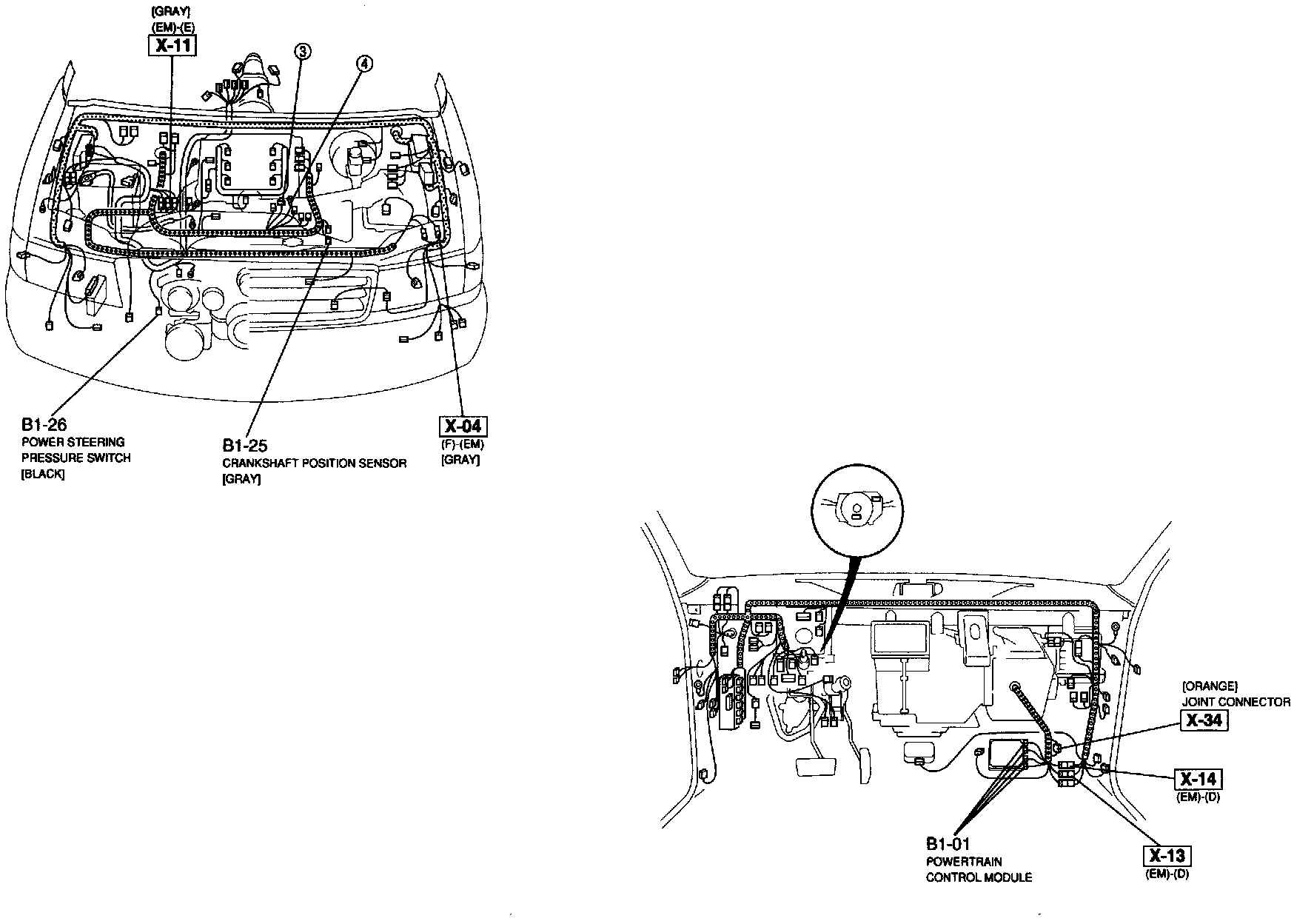 [GRAY]
(EM)-(E)
X-11

③

④

B1-26
POWER STEERING
PRESSURE SWITCH
[BLACK]

B1-25
CRANKSHAFT POSITION SENSOR
[GRAY]

X-04
(F)-(EM)
[GRAY]

[ORANGE]
JOINT CONNECTOR
X-34

X-14
(EM)-(D)

B1-01
POWERTRAIN
CONTROL MODULE

X-13
(EM)-(D)