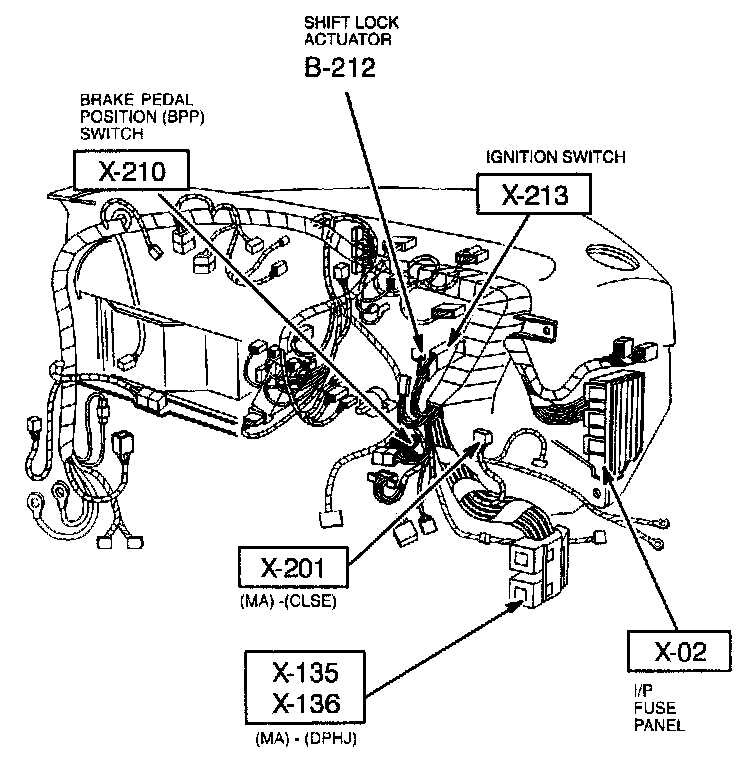 SHIFT LOCK
ACTUATOR
B-212

BRAKE PEDAL
POSITION (BPP)
SWITCH
X-210

IGNITION SWITCH
X-213

X-201
(MA) -(CLSE)

X-135
X-136
(MA) - (DPHJ)

X-02
I/P
FUSE
PANEL