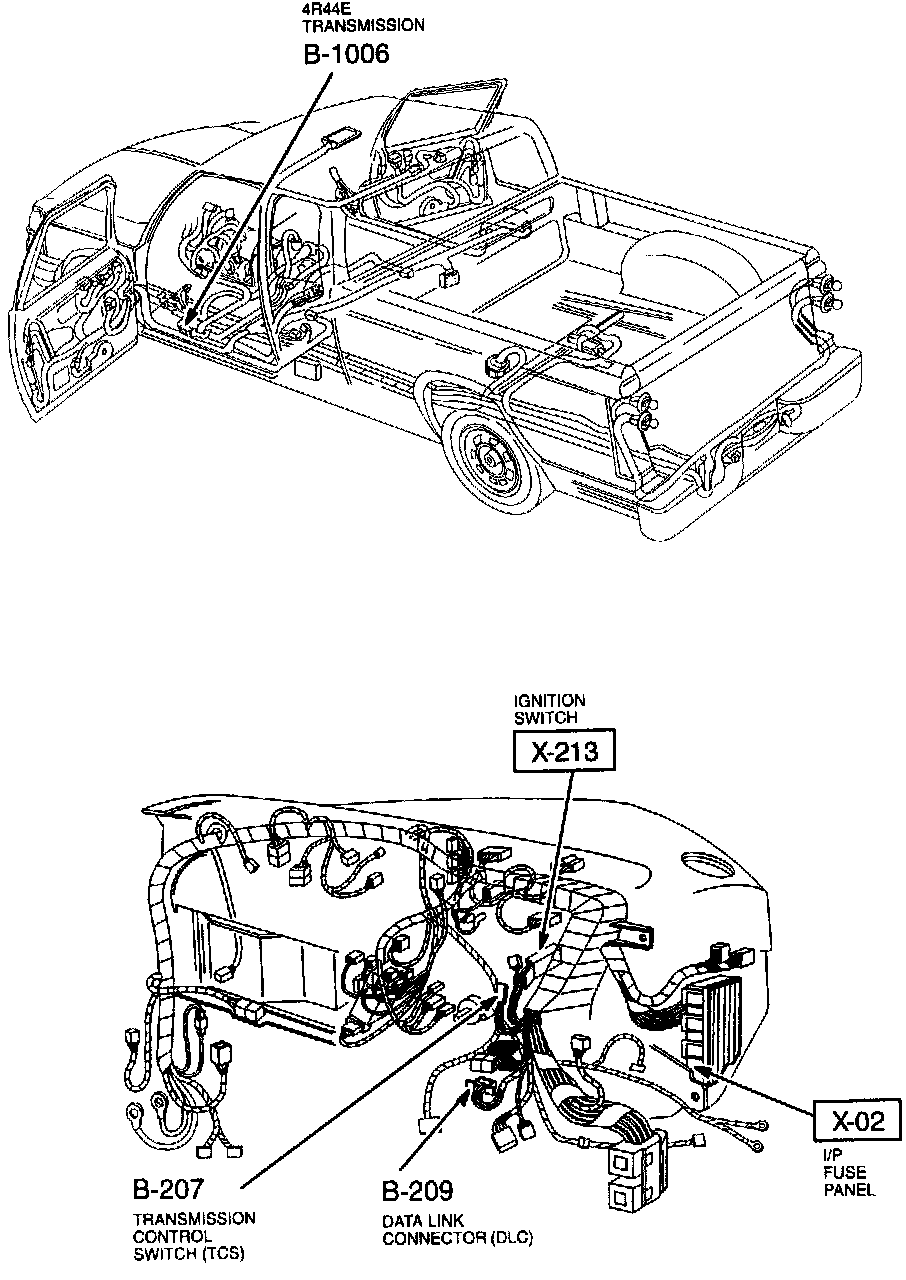 4R44E
TRANSMISSION
B-1006

IGNITION
SWITCH
X-213

X-02
I/P
FUSE
PANEL

B-207
TRANSMISSION
CONTROL
SWITCH (TCS)

B-209
DATA LINK
CONNECTOR (DLC)