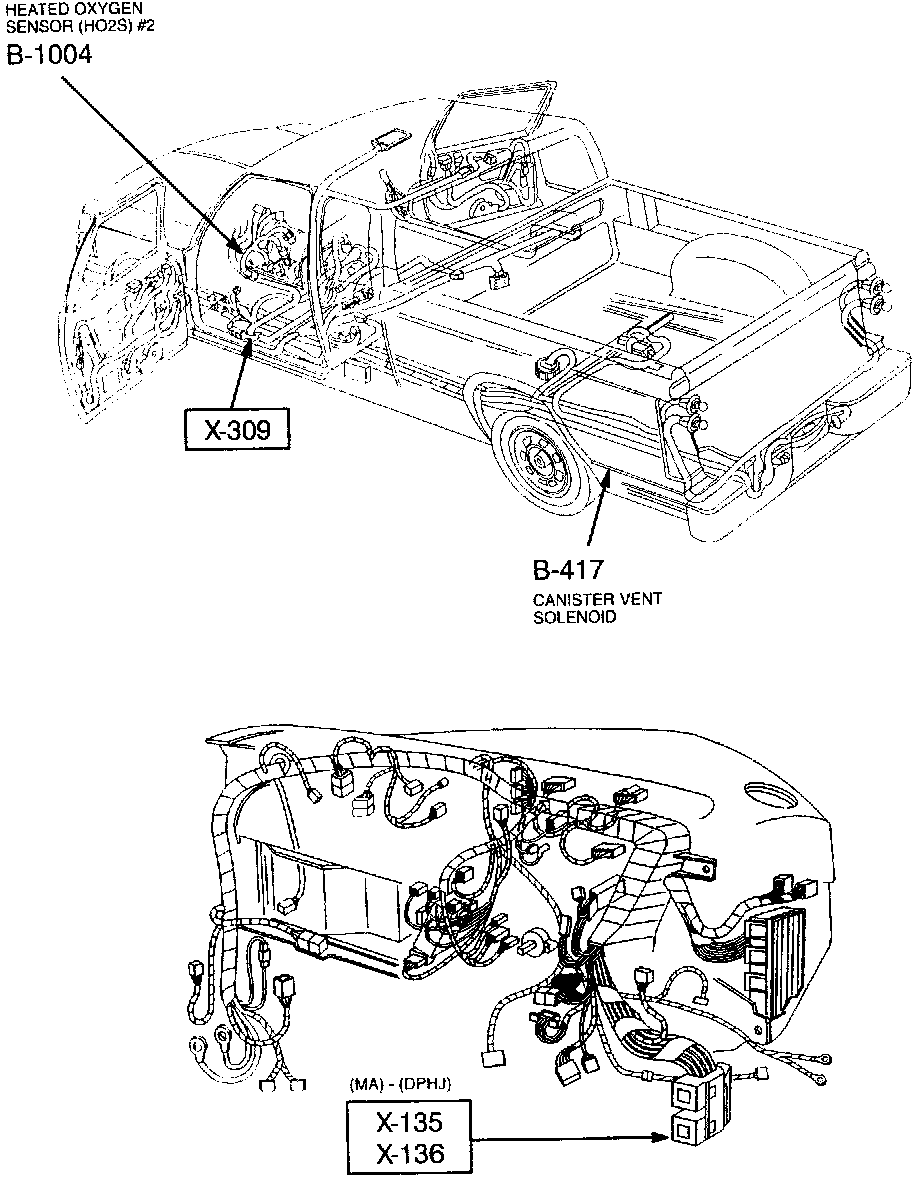 HEATED OXYGEN SENSOR (HO2S) #2
B-1004

X-309

B-417
CANISTER VENT SOLENOID

(MA) - (DPHJ)

X-135
X-136