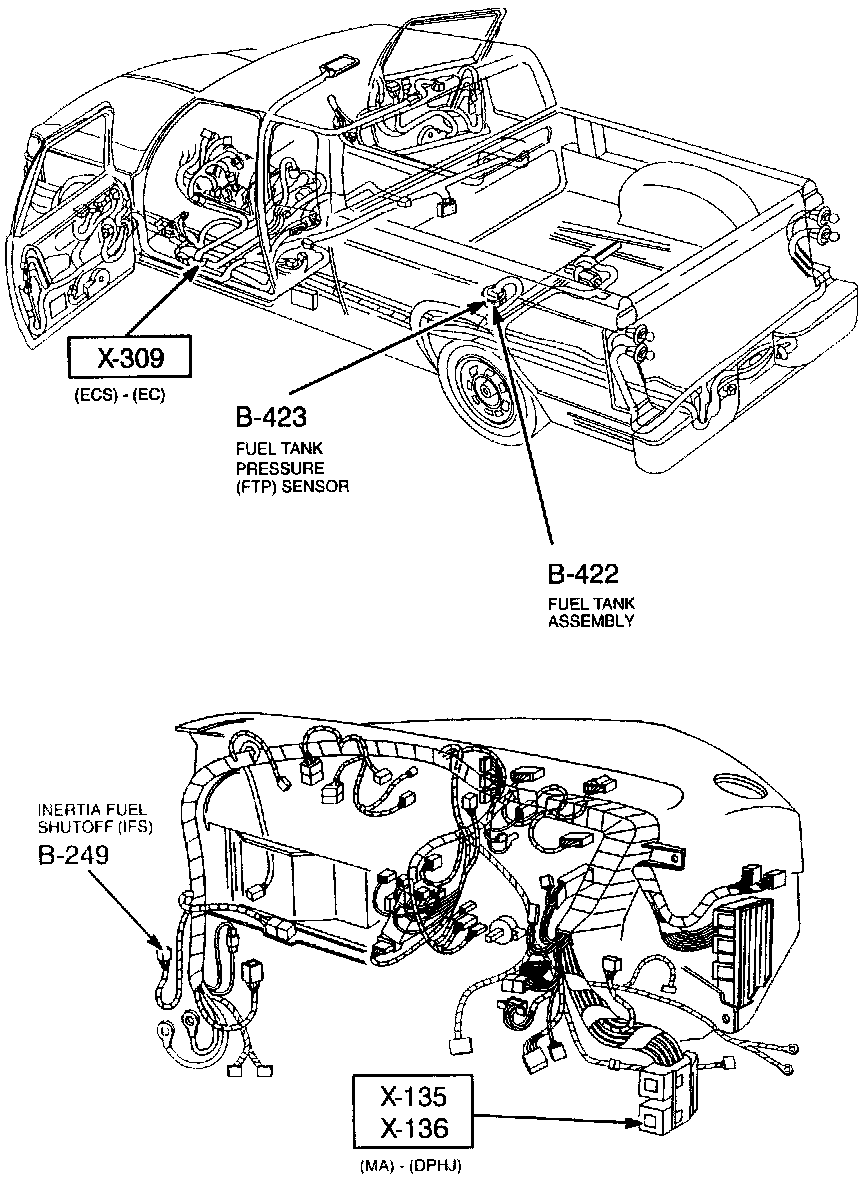 X-309
(ECS) - (EC)

B-423
FUEL TANK
PRESSURE
(FTP) SENSOR

B-422
FUEL TANK
ASSEMBLY

INERTIA FUEL
SHUTOFF (IFS)
B-249

X-135
X-136
(MA) - (DPHJ)