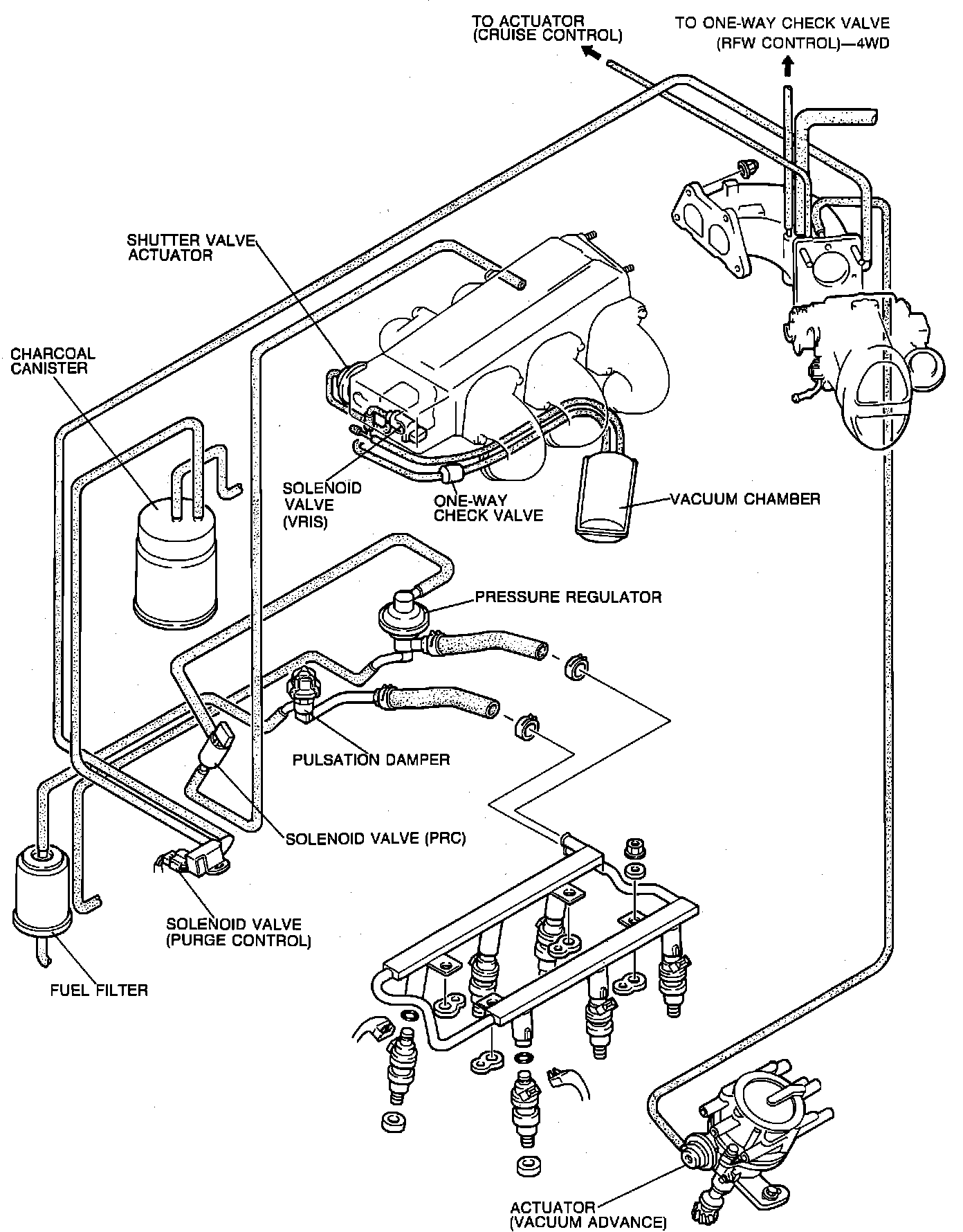 TO ACTUATOR (CRUISE CONTROL)

TO ONE-WAY CHECK VALVE (RFW CONTROL)—4WD

SHUTTER VALVE ACTUATOR

CHARCOAL CANISTER

SOLENOID VALVE (VRIS)

ONE-WAY CHECK VALVE

VACUUM CHAMBER

PRESSURE REGULATOR

PULSATION DAMPER

SOLENOID VALVE (PRC)

SOLENOID VALVE (PURGE CONTROL)

FUEL FILTER

ACTUATOR (VACUUM ADVANCE)