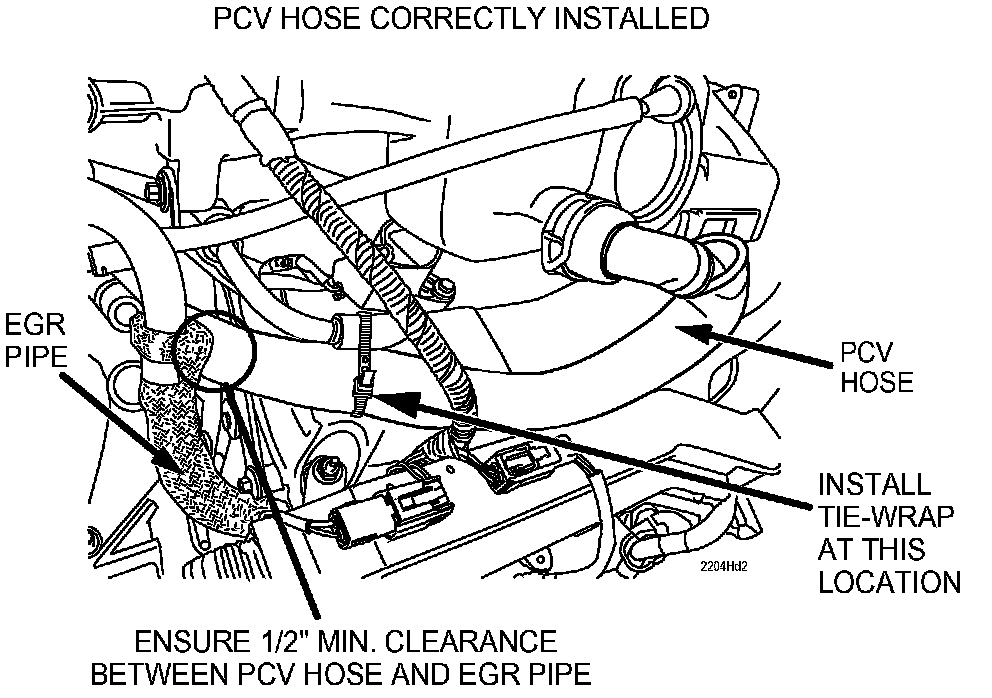 PCV HOSE CORRECTLY INSTALLED

EGR PIPE

PCV HOSE

INSTALL TIE-WRAP AT THIS LOCATION

2204Hd2

ENSURE 1/2" MIN. CLEARANCE BETWEEN PCV HOSE AND EGR PIPE