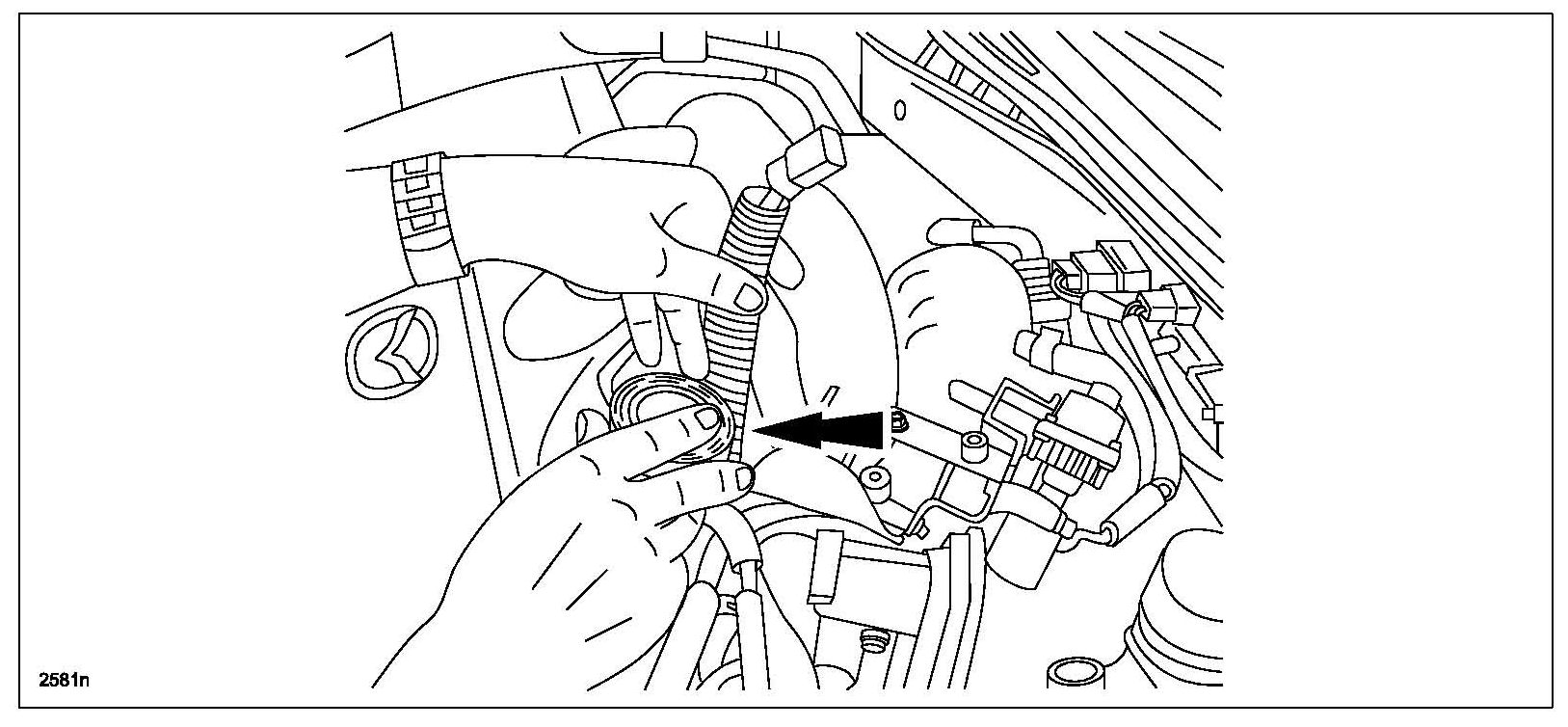 2581n