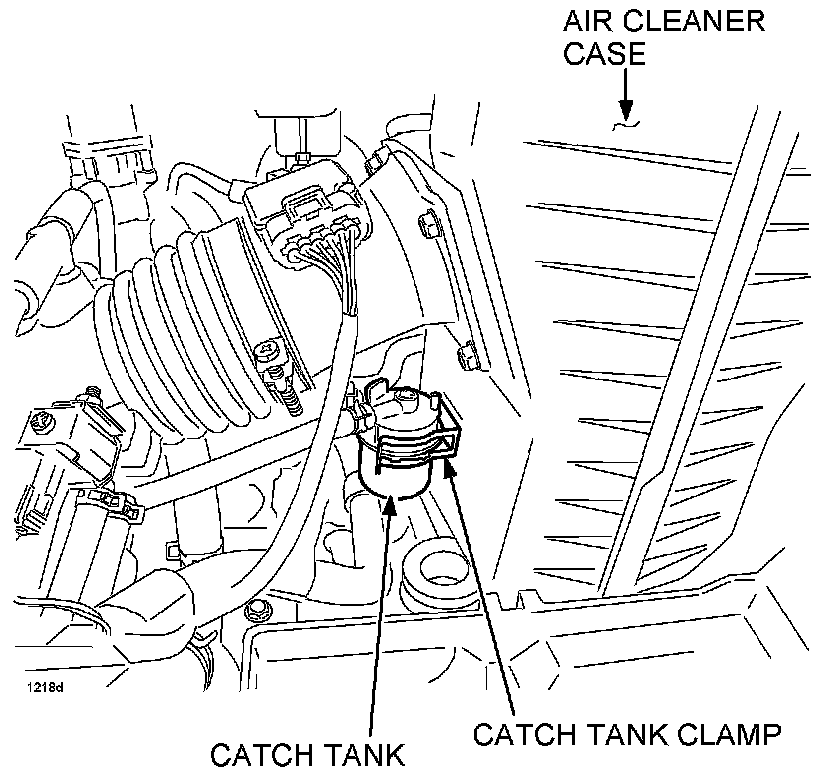 AIR CLEANER CASE

1218d

CATCH TANK

CATCH TANK CLAMP