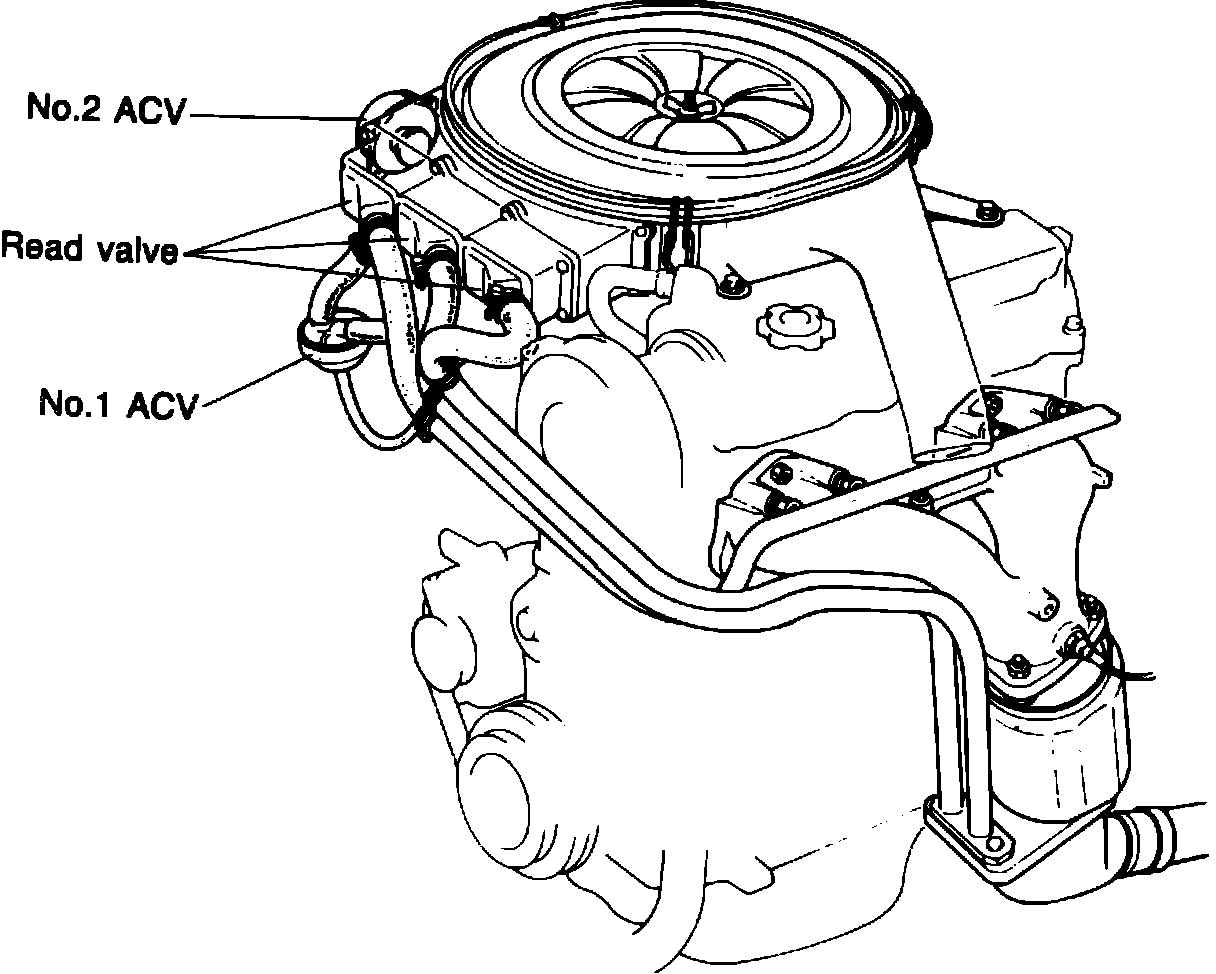 No.2 ACV
Read valve
No.1 ACV