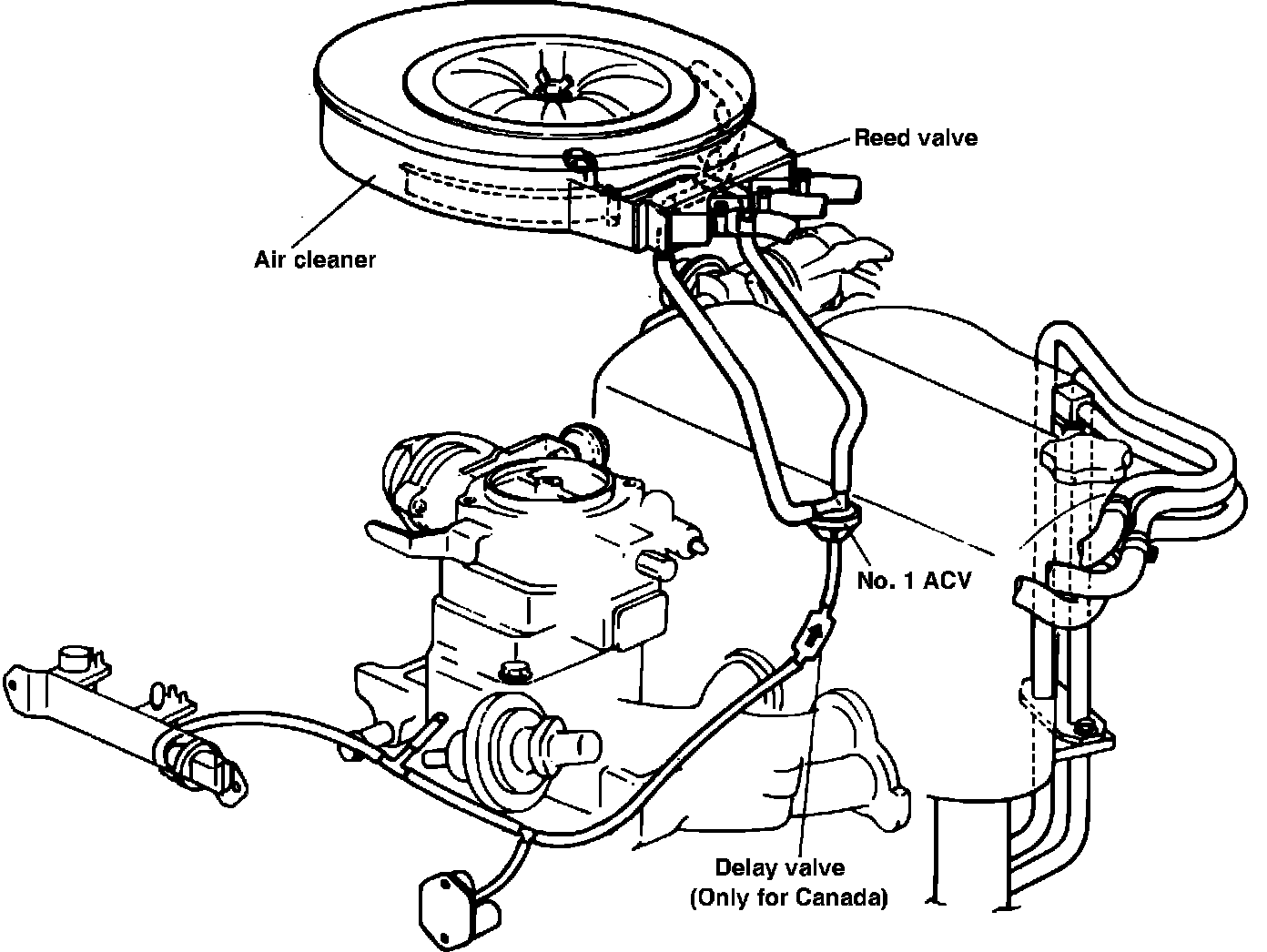 Reed valve

Air cleaner

No. 1 ACV

Delay valve
(Only for Canada)