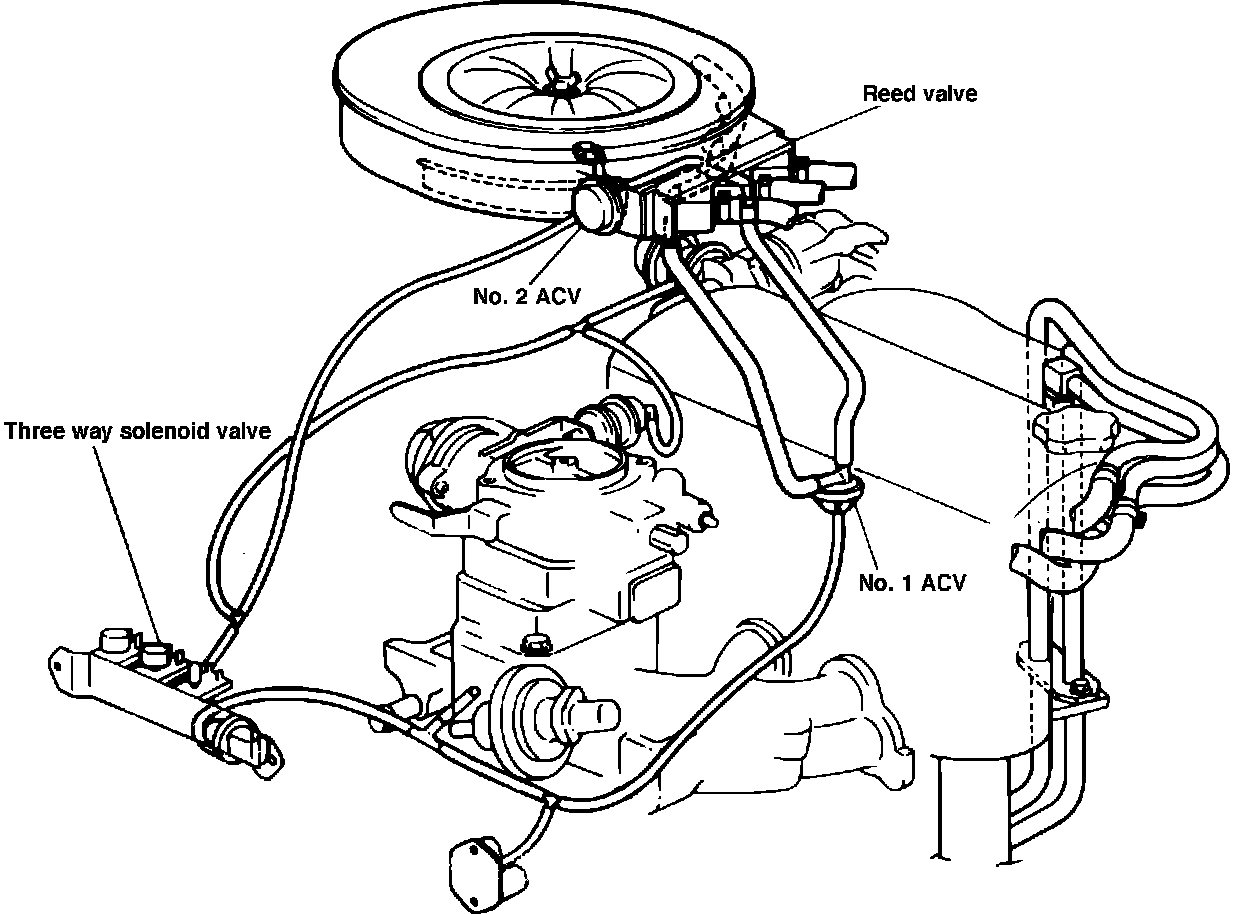 Reed valve

No. 2 ACV

Three way solenoid valve

No. 1 ACV