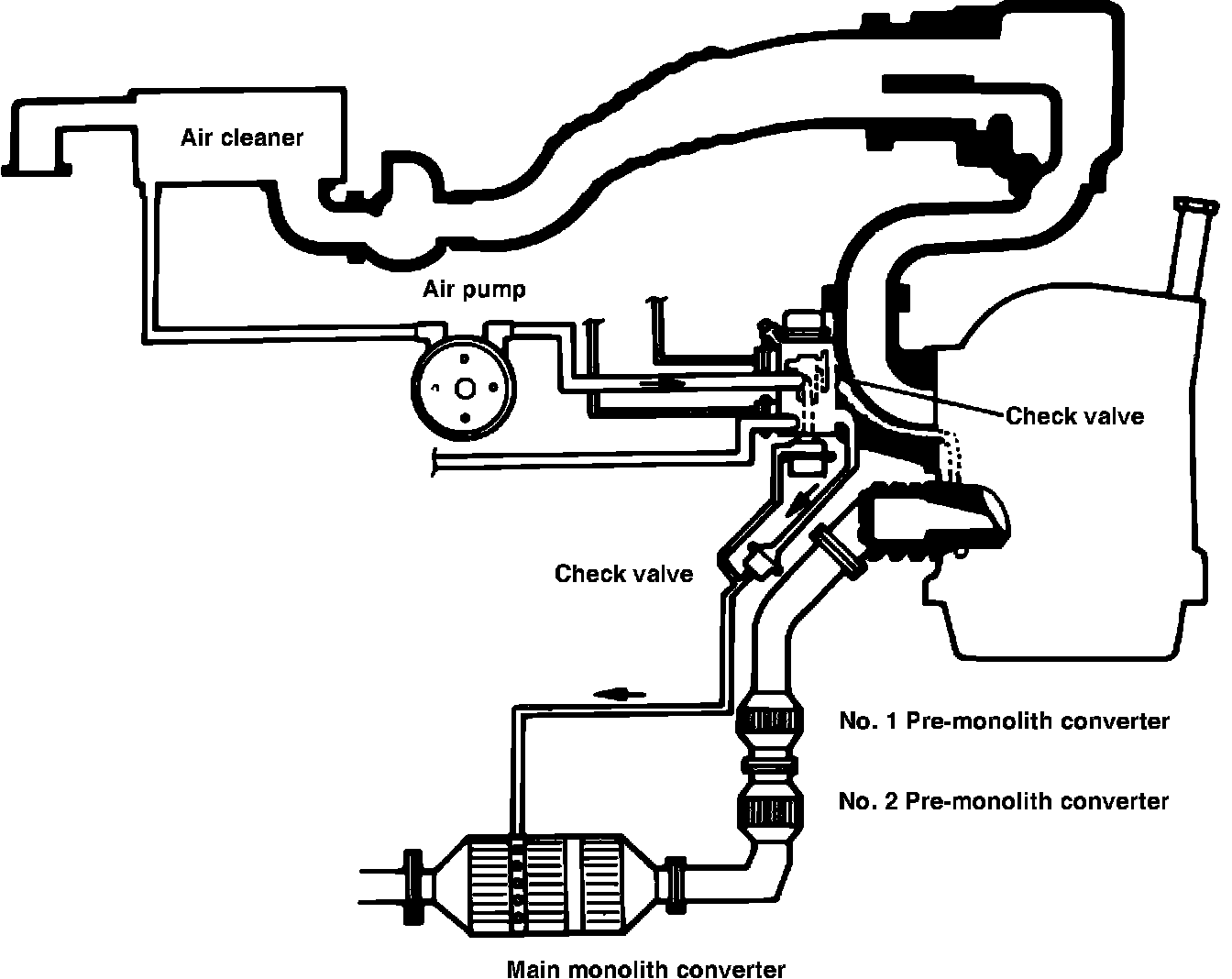 Air cleaner

Air pump

Check valve

Check valve

No. 1 Pre-monolith converter

No. 2 Pre-monolith converter

Main monolith converter