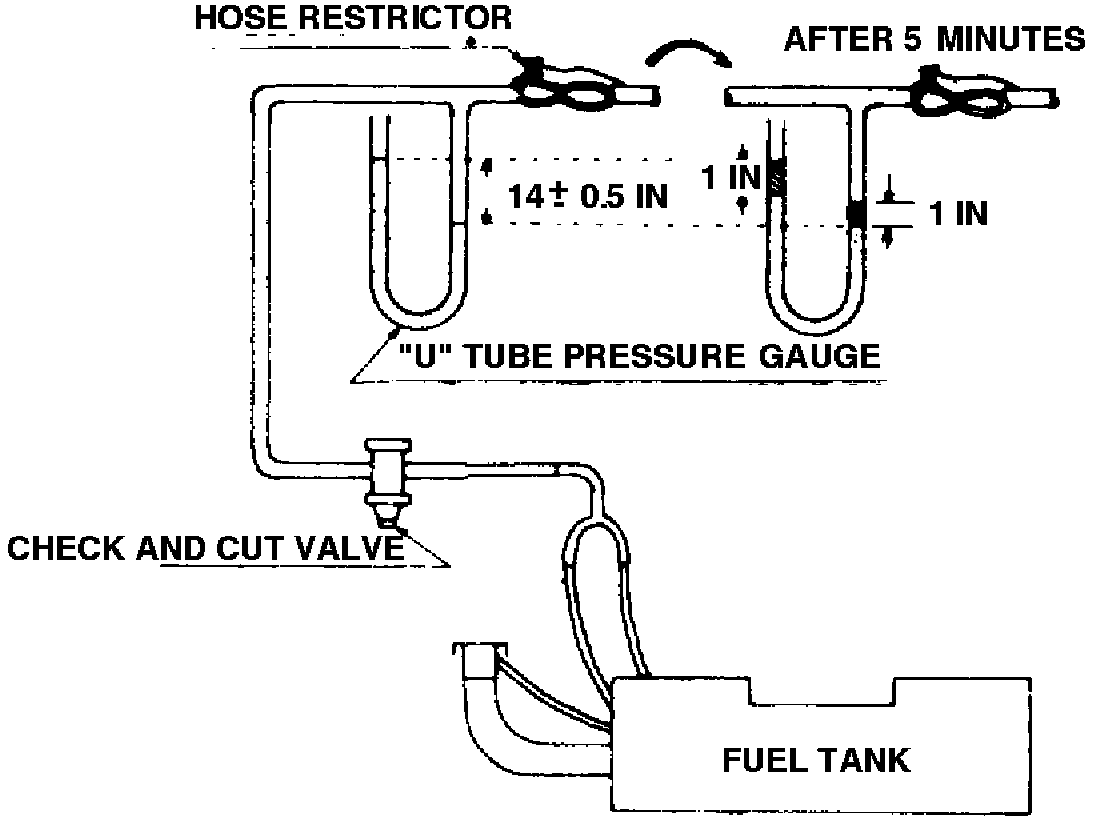 HOSE RESTRICTOR

AFTER 5 MINUTES

$14 \pm 0.5$ IN

1 IN

1 IN

"U" TUBE PRESSURE GAUGE

CHECK AND CUT VALVE

FUEL TANK