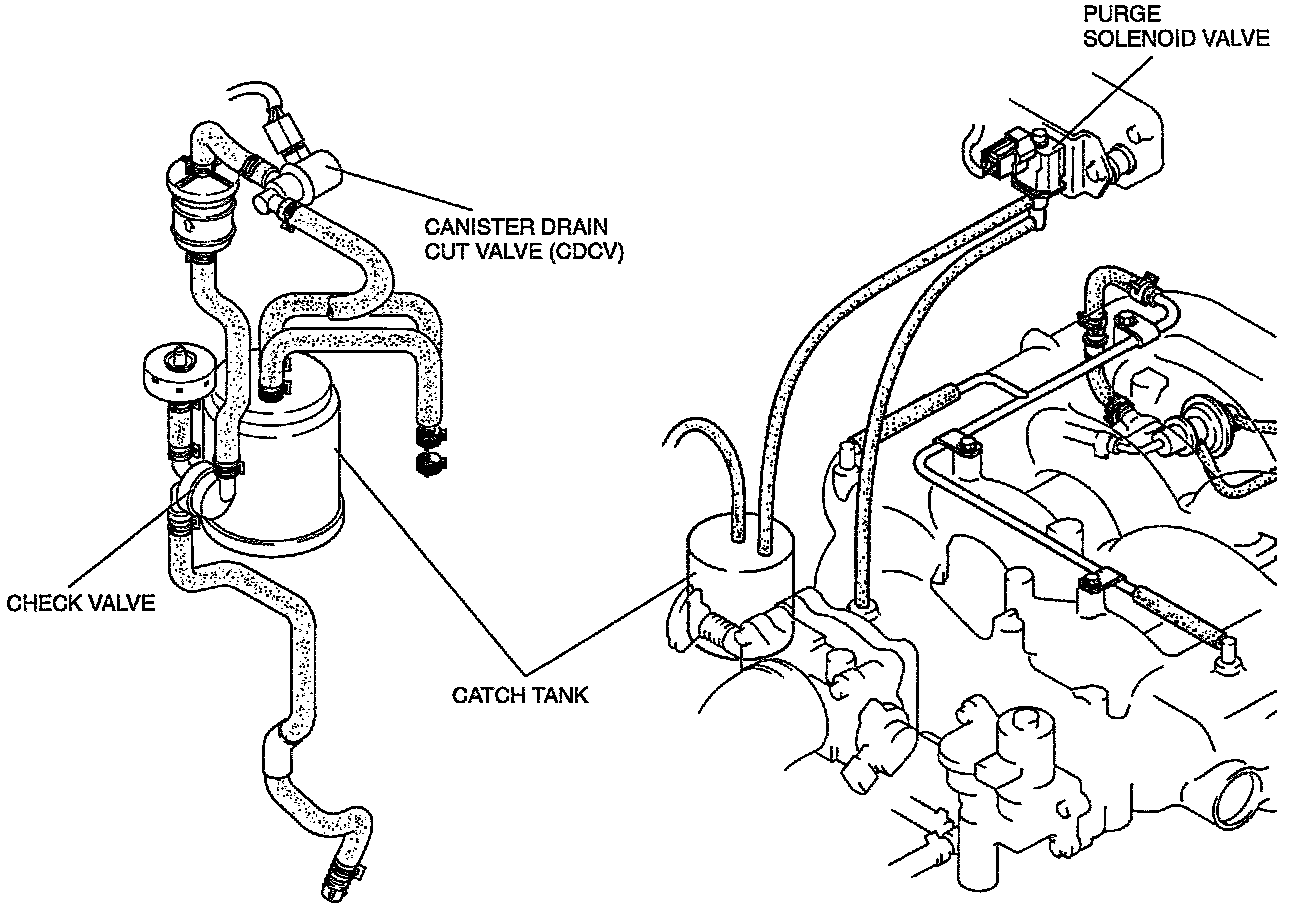 PURGE SOLENOID VALVE

CANISTER DRAIN CUT VALVE (CDCV)

CHECK VALVE

CATCH TANK