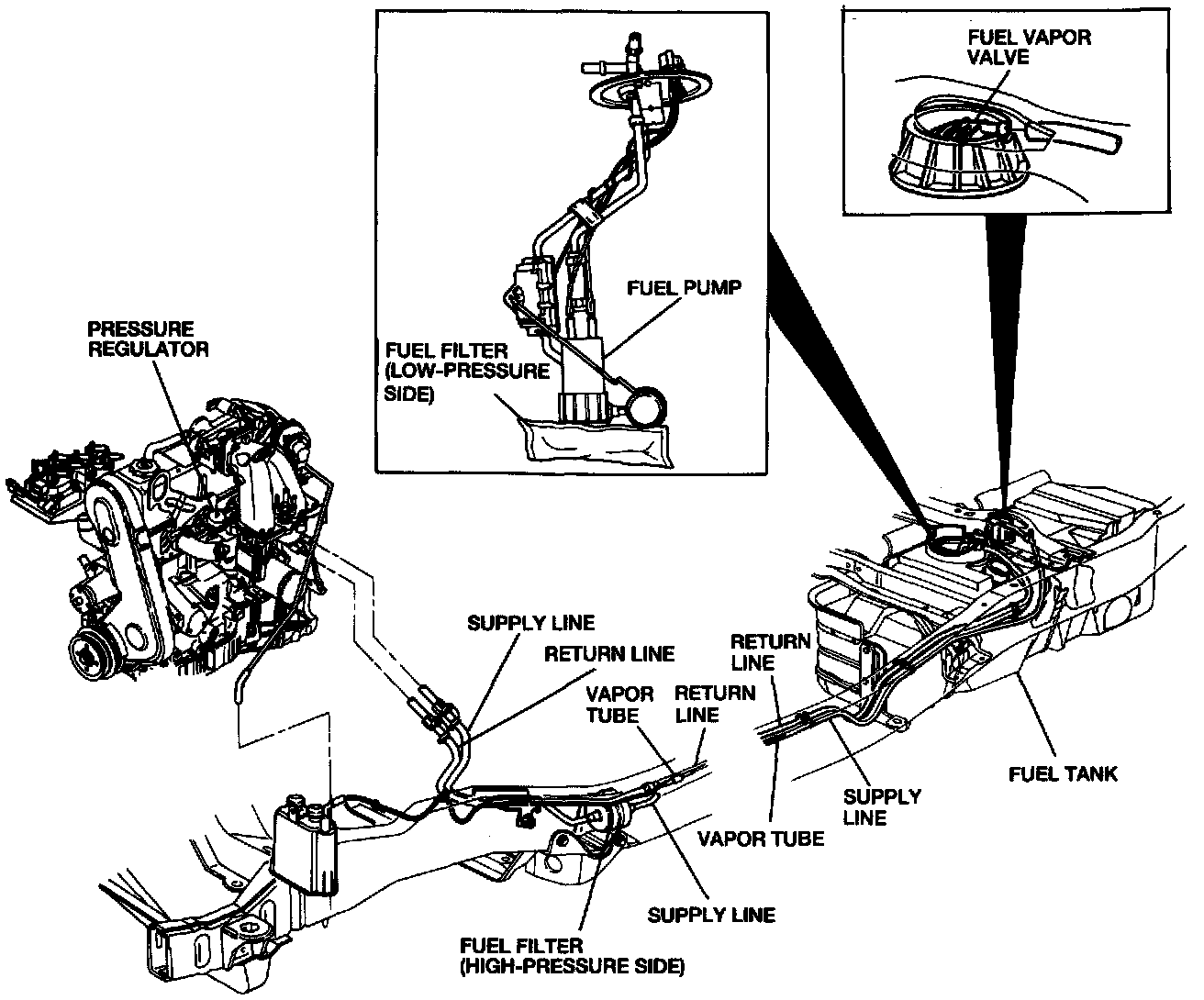 FUEL VAPOR VALVE

FUEL PUMP

FUEL FILTER (LOW-PRESSURE SIDE)

PRESSURE REGULATOR

SUPPLY LINE

RETURN LINE

VAPOR TUBE

RETURN LINE

RETURN LINE

FUEL TANK

SUPPLY LINE

VAPOR TUBE

SUPPLY LINE

FUEL FILTER (HIGH-PRESSURE SIDE)