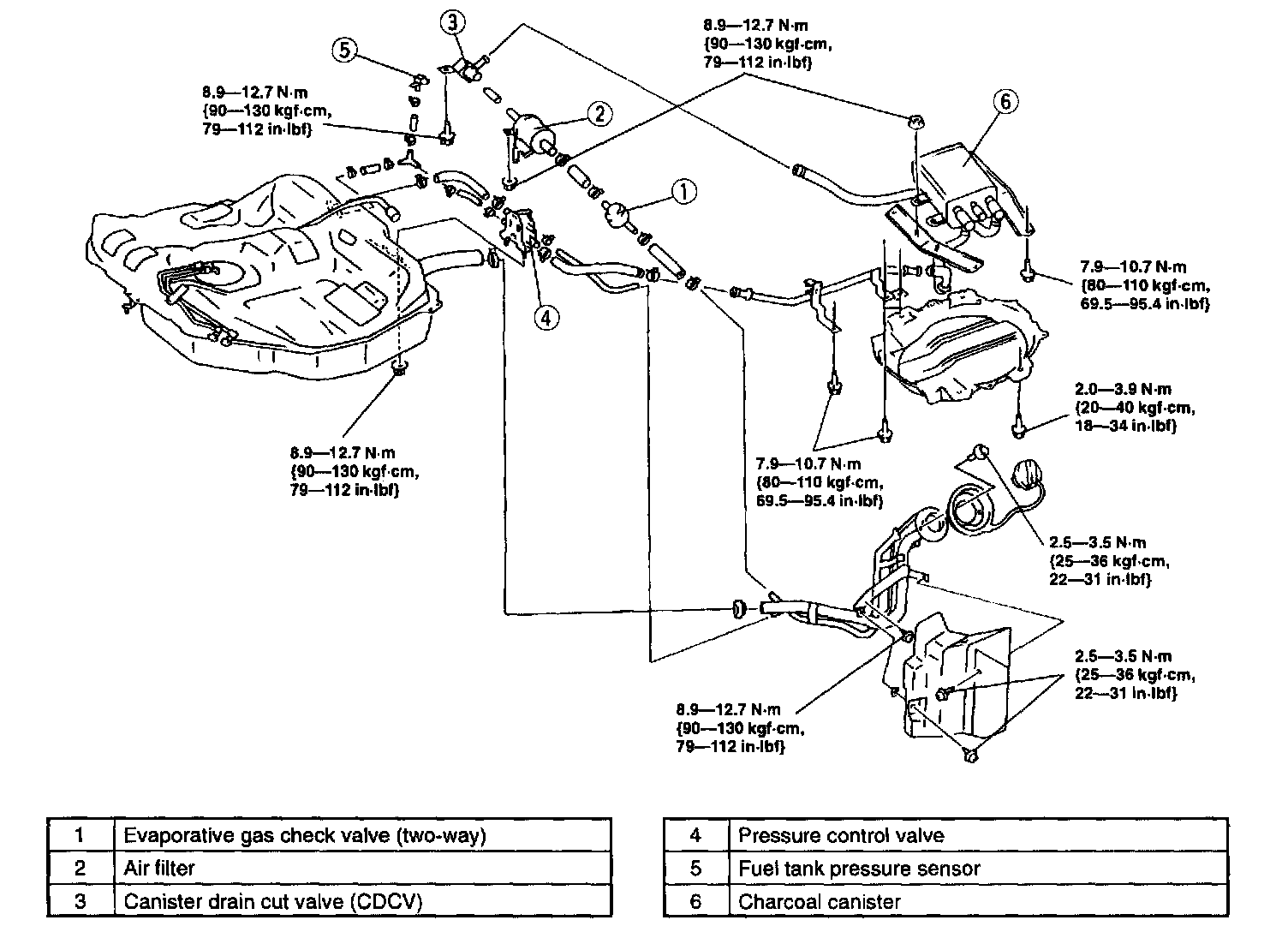 3

5

8.9—12.7 N·m {90—130 kgf·cm, 79—112 in·lbf}

8.9—12.7 N·m {90—130 kgf·cm, 79—112 in·lbf}

2

6

1

4

7.9—10.7 N·m {80—110 kgf·cm, 69.5—95.4 in·lbf}

2.0—3.9 N·m {20—40 kgf·cm, 18—34 in·lbf}

8.9—12.7 N·m {90—130 kgf·cm, 79—112 in·lbf}

7.9—10.7 N·m {80—110 kgf·cm, 69.5—95.4 in·lbf}

2.5—3.5 N·m {25—36 kgf·cm, 22—31 in·lbf}

2.5—3.5 N·m {25—36 kgf·cm, 22—31 in·lbf}

8.9—12.7 N·m {90—130 kgf·cm, 79—112 in·lbf}

| 1 | Evaporative gas check valve (two-way) |
|---|---|
| 2 | Air filter |
| 3 | Canister drain cut valve (CDCV) |

| 4 | Pressure control valve |
|---|---|
| 5 | Fuel tank pressure sensor |
| 6 | Charcoal canister |