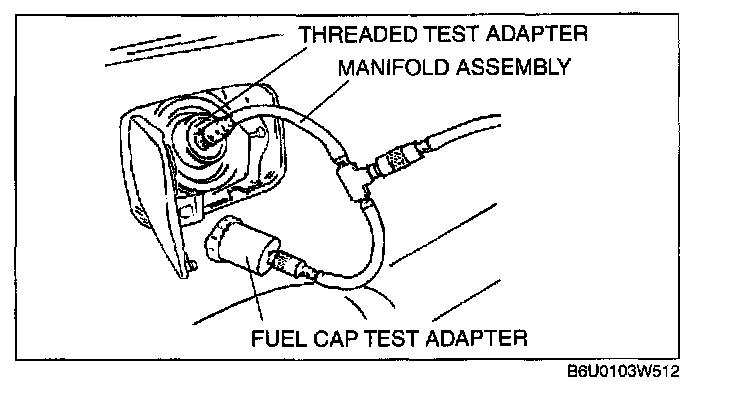 THREADED TEST ADAPTER
MANIFOLD ASSEMBLY
FUEL CAP TEST ADAPTER
B6U0103W512