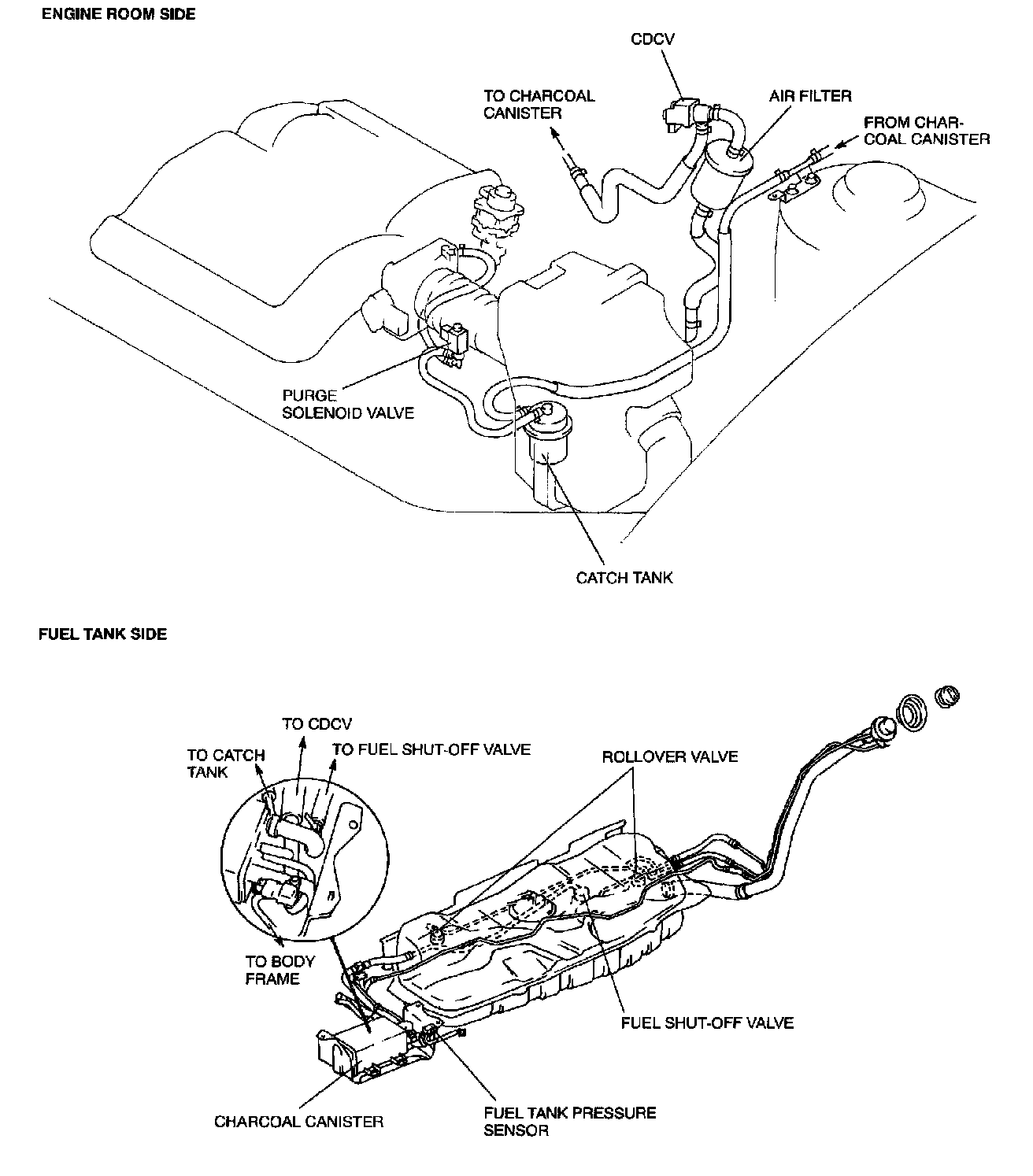 ENGINE ROOM SIDE

CDCV

TO CHARCOAL CANISTER

AIR FILTER

FROM CHARCOAL CANISTER

PURGE SOLENOID VALVE

CATCH TANK

FUEL TANK SIDE

TO CDCV

TO CATCH TANK

TO FUEL SHUT-OFF VALVE

ROLLOVER VALVE

TO BODY FRAME

FUEL SHUT-OFF VALVE

CHARCOAL CANISTER

FUEL TANK PRESSURE SENSOR