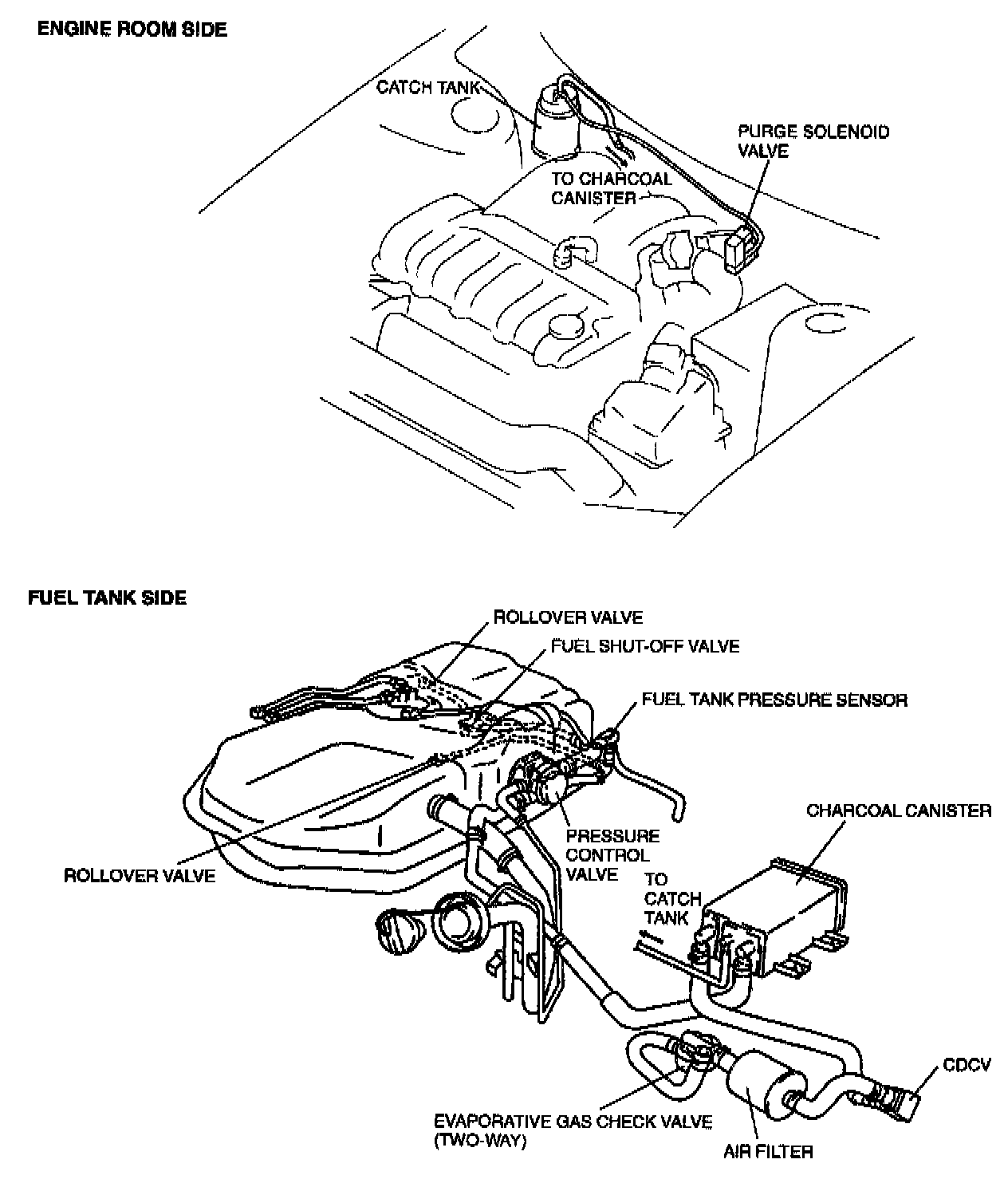 ENGINE ROOM SIDE

CATCH TANK

PURGE SOLENOID VALVE

TO CHARCOAL CANISTER

FUEL TANK SIDE

ROLLOVER VALVE

FUEL SHUT-OFF VALVE

FUEL TANK PRESSURE SENSOR

CHARCOAL CANISTER

PRESSURE CONTROL VALVE

ROLLOVER VALVE

TO CATCH TANK

CDCV

EVAPORATIVE GAS CHECK VALVE (TWO-WAY)

AIR FILTER