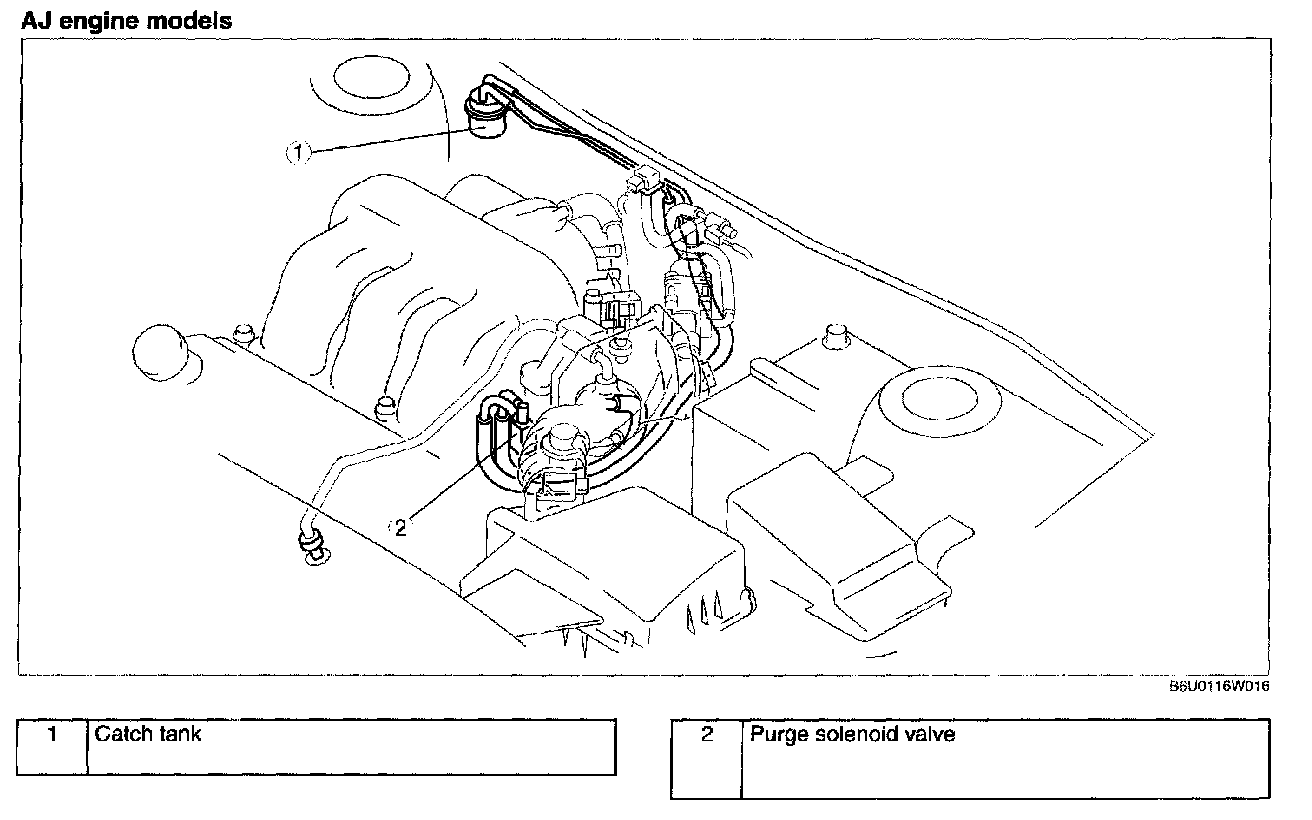 AJ engine models

1

2

B6U0116W016

| 1 | Catch tank |
|---|---|

| 2 | Purge solenoid valve |
|---|---|