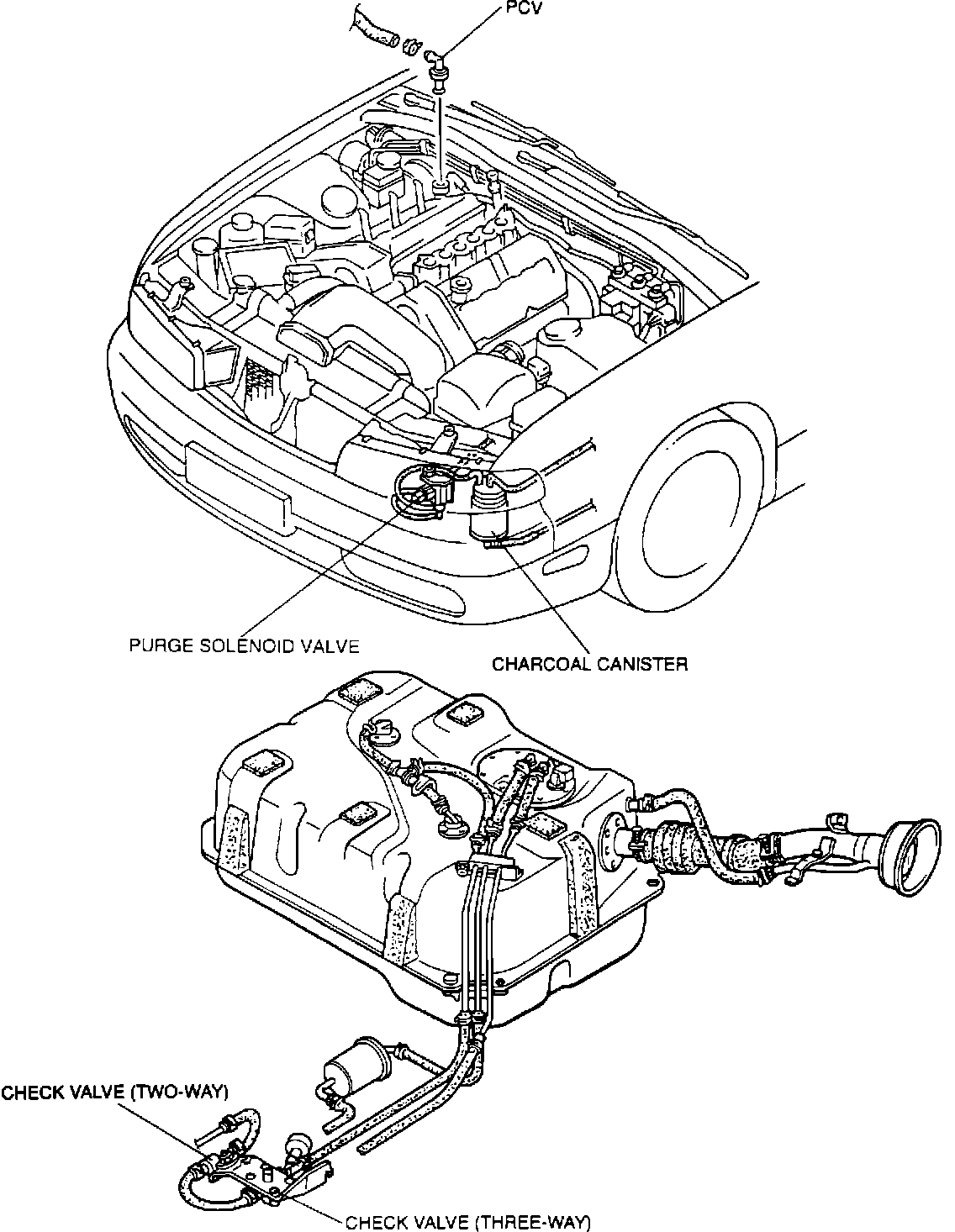 PCV

PURGE SOLENOID VALVE

CHARCOAL CANISTER

CHECK VALVE (TWO-WAY)

CHECK VALVE (THREE-WAY)