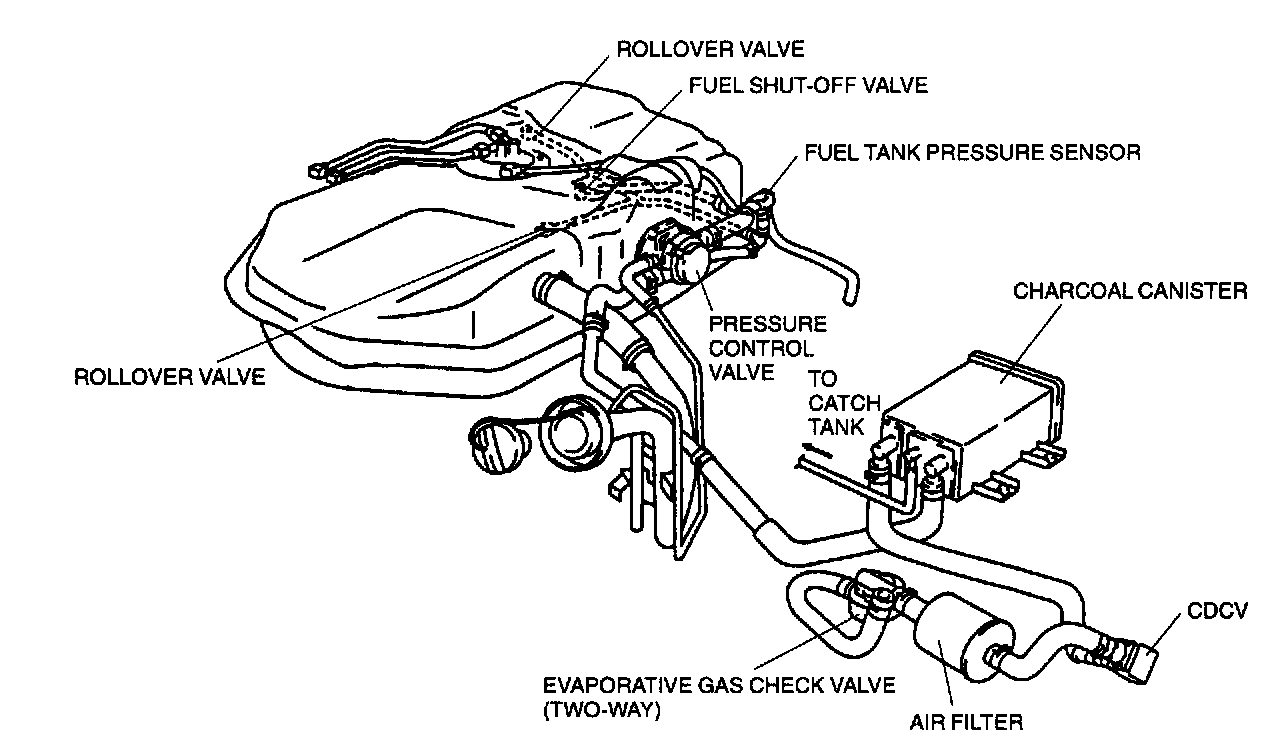 ROLLOVER VALVE
FUEL SHUT-OFF VALVE
FUEL TANK PRESSURE SENSOR
CHARCOAL CANISTER
PRESSURE CONTROL VALVE
ROLLOVER VALVE
TO CATCH TANK
CDCV
EVAPORATIVE GAS CHECK VALVE (TWO-WAY)
AIR FILTER