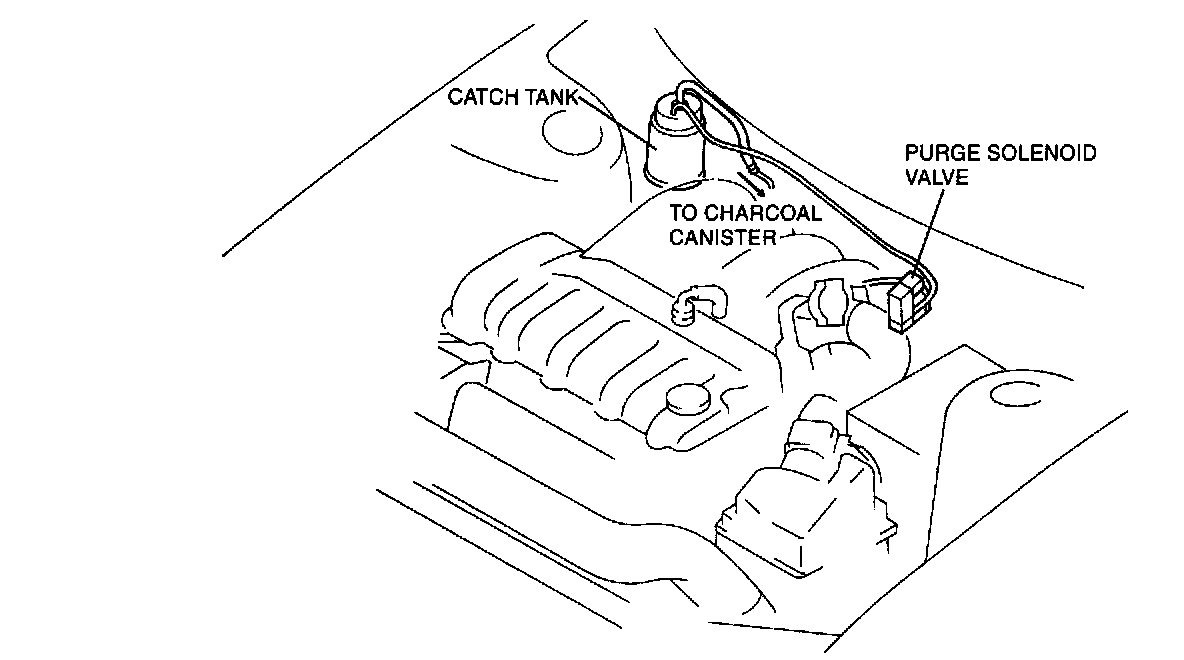 CATCH TANK

PURGE SOLENOID VALVE

TO CHARCOAL CANISTER