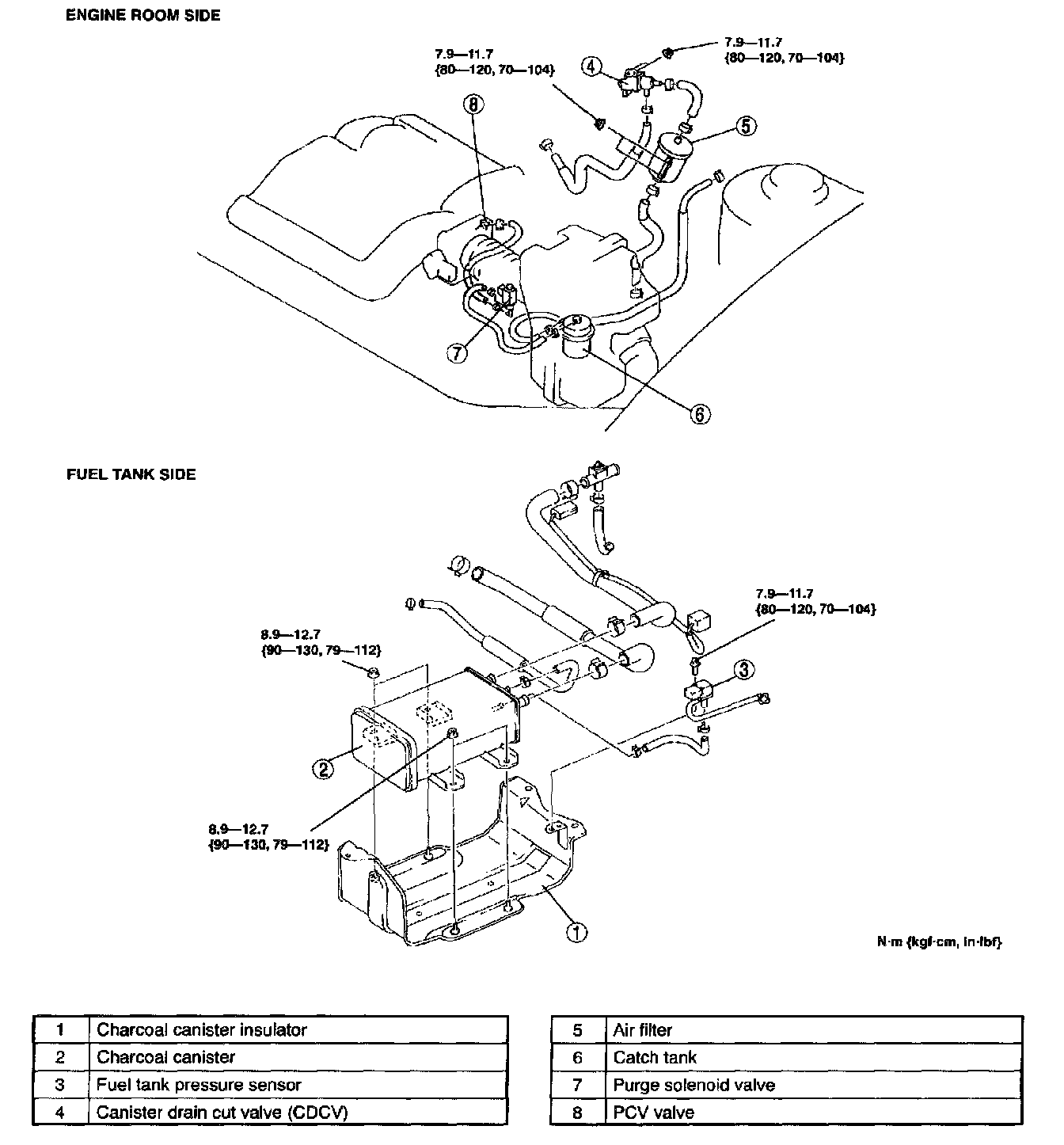 ENGINE ROOM SIDE

7.9—11.7
{80—120, 70—104}

7.9—11.7
{80—120, 70—104}

4

5

8

7

6

FUEL TANK SIDE

7.9—11.7
{80—120, 70—104}

8.9—12.7
{90—130, 79—112}

3

2

8.9—12.7
{90—130, 79—112}

1

N·m {kgf·cm, in·lbf}

| 1 | Charcoal canister insulator |
|---|---|
| 2 | Charcoal canister |
| 3 | Fuel tank pressure sensor |
| 4 | Canister drain cut valve (CDCV) |

| 5 | Air filter |
|---|---|
| 6 | Catch tank |
| 7 | Purge solenoid valve |
| 8 | PCV valve |